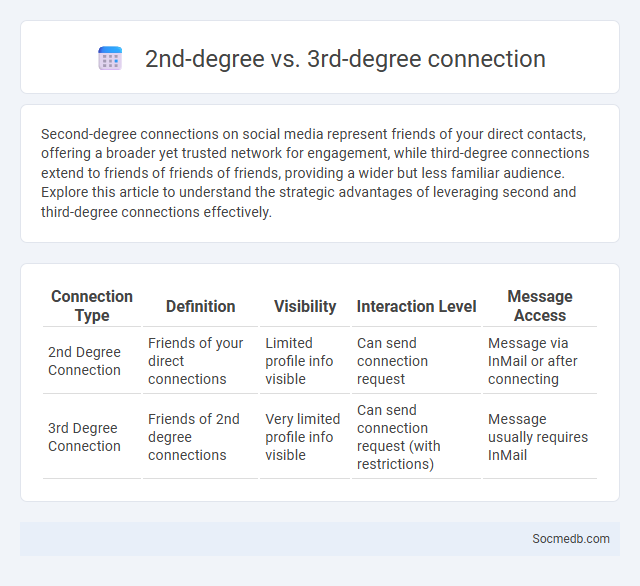 2nd-degree vs. 3rd-degree connection

Second-degree connections on social media represent friends of your direct contacts, offering a broader yet trusted network for engagement, while third-degree connections extend to friends of friends of friends, providing a wider but less familiar audience. Explore this article to understand the strategic advantages of leveraging second and third-degree connections effectively.

| Connection Type | Definition | Visibility | Interaction Level | Message Access |
|---|---|---|---|---|
| 2nd Degree Connection | Friends of your direct connections | Limited profile info visible | Can send connection request | Message via InMail or after connecting |
| 3rd Degree Connection | Friends of 2nd degree connections | Very limited profile info visible | Can send connection request (with restrictions) | Message usually requires InMail |

Socmedb.com