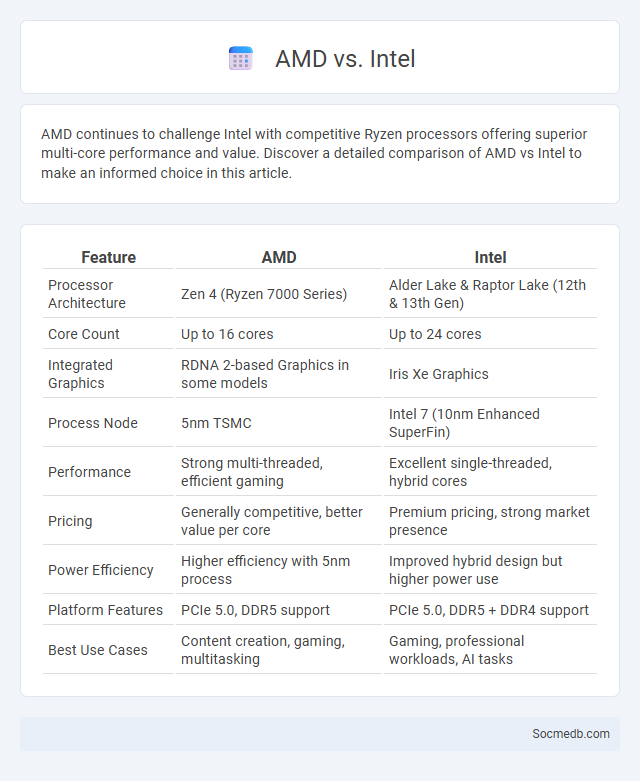 AMD vs. Intel

AMD continues to challenge Intel with competitive Ryzen processors offering superior multi-core performance and value. Discover a detailed comparison of AMD vs Intel to make an informed choice in this article.

| Feature | AMD | Intel |
|---|---|---|
| Processor Architecture | Zen 4 (Ryzen 7000 Series) | Alder Lake & Raptor Lake (12th & 13th Gen) |
| Core Count | Up to 16 cores | Up to 24 cores |
| Integrated Graphics | RDNA 2-based Graphics in some models | Iris Xe Graphics |
| Process Node | 5nm TSMC | Intel 7 (10nm Enhanced SuperFin) |
| Performance | Strong multi-threaded, efficient gaming | Excellent single-threaded, hybrid cores |
| Pricing | Generally competitive, better value per core | Premium pricing, strong market presence |
| Power Efficiency | Higher efficiency with 5nm process | Improved hybrid design but higher power use |
| Platform Features | PCIe 5.0, DDR5 support | PCIe 5.0, DDR5 + DDR4 support |
| Best Use Cases | Content creation, gaming, multitasking | Gaming, professional workloads, AI tasks |

Socmedb.com