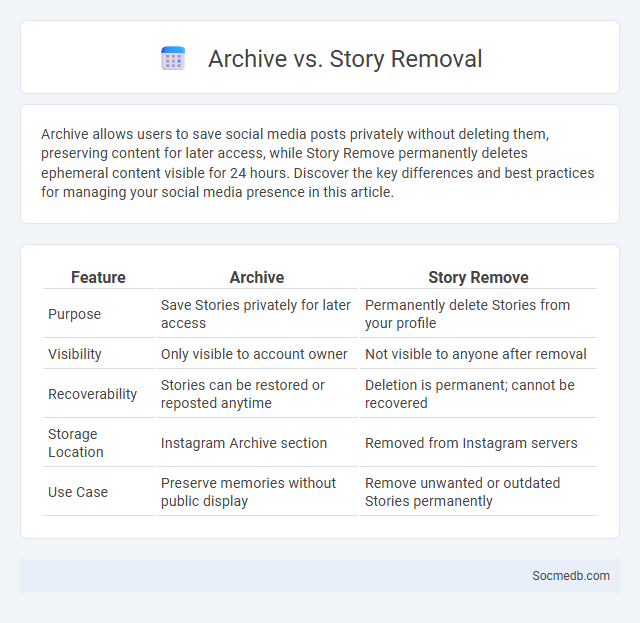 Archive vs. Story Removal

Archive allows users to save social media posts privately without deleting them, preserving content for later access, while Story Remove permanently deletes ephemeral content visible for 24 hours. Discover the key differences and best practices for managing your social media presence in this article.

| Feature | Archive | Story Remove |
|---|---|---|
| Purpose | Save Stories privately for later access | Permanently delete Stories from your profile |
| Visibility | Only visible to account owner | Not visible to anyone after removal |
| Recoverability | Stories can be restored or reposted anytime | Deletion is permanent; cannot be recovered |
| Storage Location | Instagram Archive section | Removed from Instagram servers |
| Use Case | Preserve memories without public display | Remove unwanted or outdated Stories permanently |

Socmedb.com