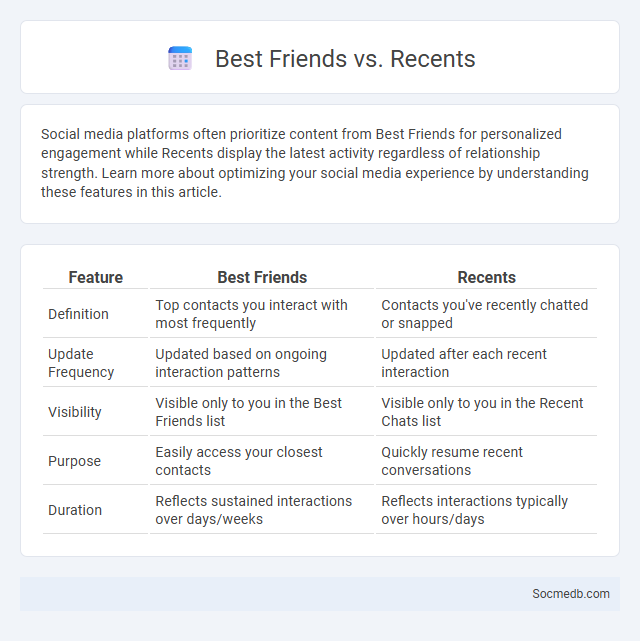 Best Friends vs. Recents

Social media platforms often prioritize content from Best Friends for personalized engagement while Recents display the latest activity regardless of relationship strength. Learn more about optimizing your social media experience by understanding these features in this article.

| Feature | Best Friends | Recents |
|---|---|---|
| Definition | Top contacts you interact with most frequently | Contacts you've recently chatted or snapped |
| Update Frequency | Updated based on ongoing interaction patterns | Updated after each recent interaction |
| Visibility | Visible only to you in the Best Friends list | Visible only to you in the Recent Chats list |
| Purpose | Easily access your closest contacts | Quickly resume recent conversations |
| Duration | Reflects sustained interactions over days/weeks | Reflects interactions typically over hours/days |

Socmedb.com