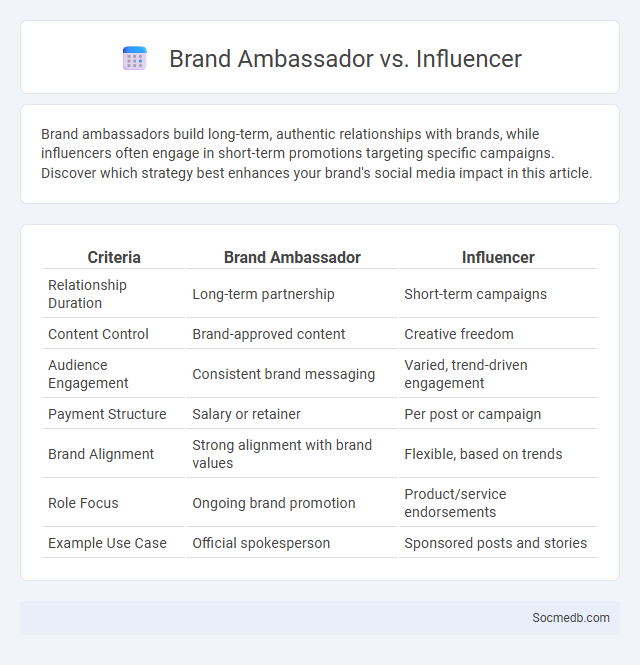 Brand Ambassador vs. Influencer

Brand ambassadors build long-term, authentic relationships with brands, while influencers often engage in short-term promotions targeting specific campaigns. Discover which strategy best enhances your brand's social media impact in this article.

| Criteria | Brand Ambassador | Influencer |
|---|---|---|
| Relationship Duration | Long-term partnership | Short-term campaigns |
| Content Control | Brand-approved content | Creative freedom |
| Audience Engagement | Consistent brand messaging | Varied, trend-driven engagement |
| Payment Structure | Salary or retainer | Per post or campaign |
| Brand Alignment | Strong alignment with brand values | Flexible, based on trends |
| Role Focus | Ongoing brand promotion | Product/service endorsements |
| Example Use Case | Official spokesperson | Sponsored posts and stories |

Socmedb.com