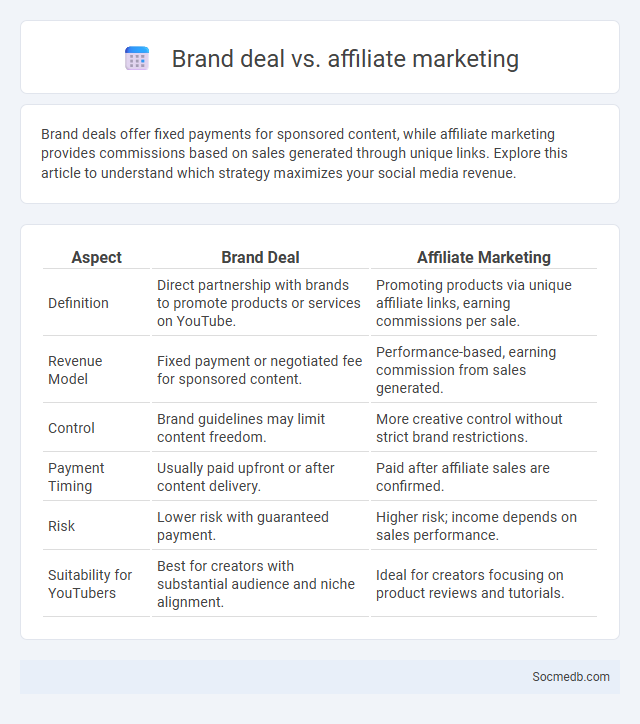 Brand deal vs. affiliate marketing

Brand deals offer fixed payments for sponsored content, while affiliate marketing provides commissions based on sales generated through unique links. Explore this article to understand which strategy maximizes your social media revenue.

| Aspect | Brand Deal | Affiliate Marketing |
|---|---|---|
| Definition | Direct partnership with brands to promote products or services on YouTube. | Promoting products via unique affiliate links, earning commissions per sale. |
| Revenue Model | Fixed payment or negotiated fee for sponsored content. | Performance-based, earning commission from sales generated. |
| Control | Brand guidelines may limit content freedom. | More creative control without strict brand restrictions. |
| Payment Timing | Usually paid upfront or after content delivery. | Paid after affiliate sales are confirmed. |
| Risk | Lower risk with guaranteed payment. | Higher risk; income depends on sales performance. |
| Suitability for YouTubers | Best for creators with substantial audience and niche alignment. | Ideal for creators focusing on product reviews and tutorials. |

Socmedb.com