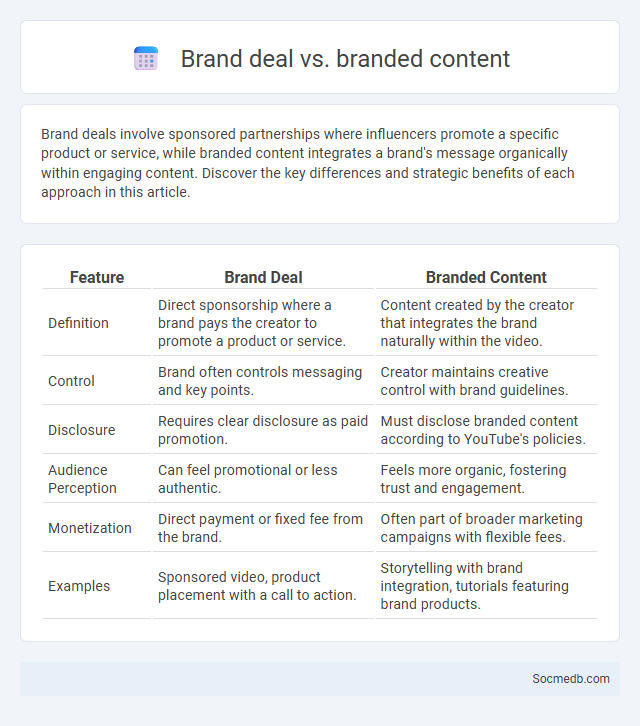 Brand deal vs. branded content

Brand deals involve sponsored partnerships where influencers promote a specific product or service, while branded content integrates a brand's message organically within engaging content. Discover the key differences and strategic benefits of each approach in this article.

| Feature | Brand Deal | Branded Content |
|---|---|---|
| Definition | Direct sponsorship where a brand pays the creator to promote a product or service. | Content created by the creator that integrates the brand naturally within the video. |
| Control | Brand often controls messaging and key points. | Creator maintains creative control with brand guidelines. |
| Disclosure | Requires clear disclosure as paid promotion. | Must disclose branded content according to YouTube's policies. |
| Audience Perception | Can feel promotional or less authentic. | Feels more organic, fostering trust and engagement. |
| Monetization | Direct payment or fixed fee from the brand. | Often part of broader marketing campaigns with flexible fees. |
| Examples | Sponsored video, product placement with a call to action. | Storytelling with brand integration, tutorials featuring brand products. |

Socmedb.com