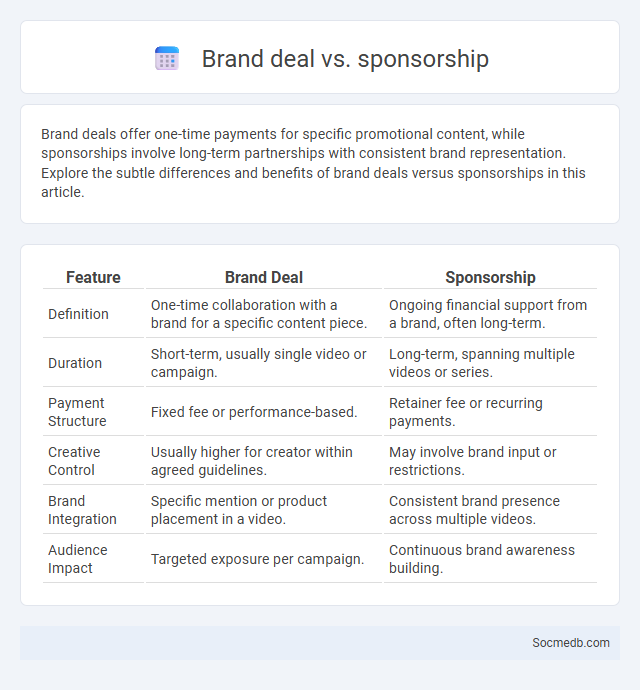 Brand deal vs. sponsorship

Brand deals offer one-time payments for specific promotional content, while sponsorships involve long-term partnerships with consistent brand representation. Explore the subtle differences and benefits of brand deals versus sponsorships in this article.

| Feature | Brand Deal | Sponsorship |
|---|---|---|
| Definition | One-time collaboration with a brand for a specific content piece. | Ongoing financial support from a brand, often long-term. |
| Duration | Short-term, usually single video or campaign. | Long-term, spanning multiple videos or series. |
| Payment Structure | Fixed fee or performance-based. | Retainer fee or recurring payments. |
| Creative Control | Usually higher for creator within agreed guidelines. | May involve brand input or restrictions. |
| Brand Integration | Specific mention or product placement in a video. | Consistent brand presence across multiple videos. |
| Audience Impact | Targeted exposure per campaign. | Continuous brand awareness building. |

Socmedb.com