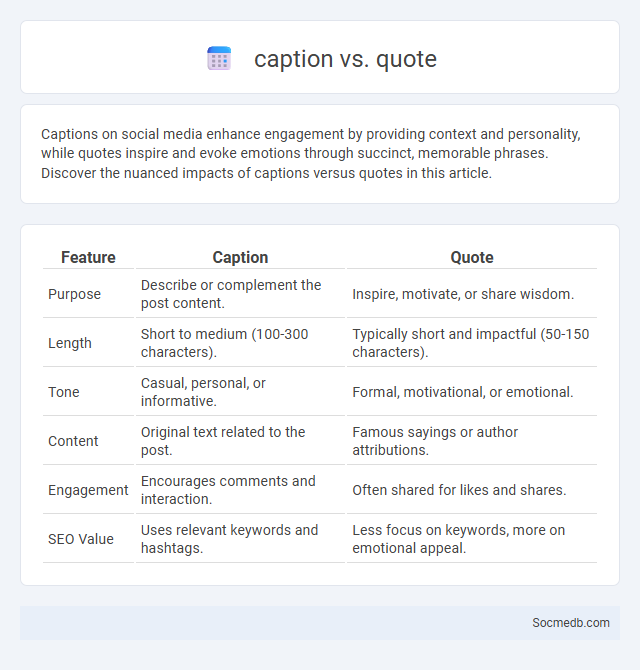 caption vs. quote

Captions on social media enhance engagement by providing context and personality, while quotes inspire and evoke emotions through succinct, memorable phrases. Discover the nuanced impacts of captions versus quotes in this article.

| Feature | Caption | Quote |
|---|---|---|
| Purpose | Describe or complement the post content. | Inspire, motivate, or share wisdom. |
| Length | Short to medium (100-300 characters). | Typically short and impactful (50-150 characters). |
| Tone | Casual, personal, or informative. | Formal, motivational, or emotional. |
| Content | Original text related to the post. | Famous sayings or author attributions. |
| Engagement | Encourages comments and interaction. | Often shared for likes and shares. |
| SEO Value | Uses relevant keywords and hashtags. | Less focus on keywords, more on emotional appeal. |

Socmedb.com