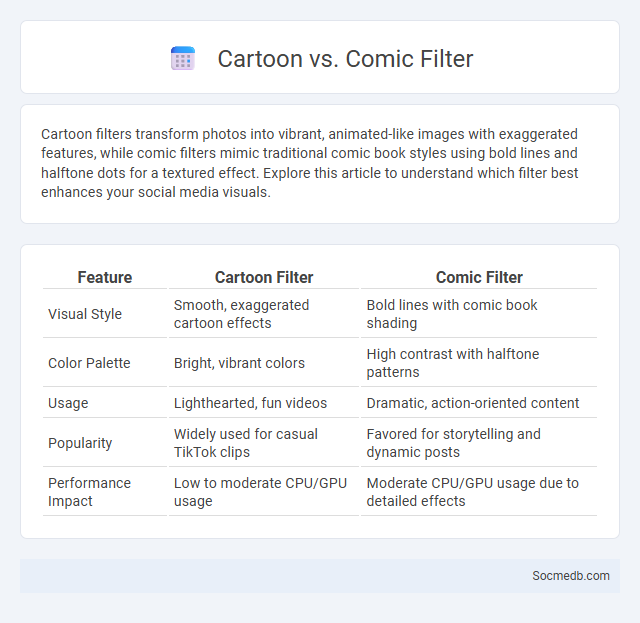 Cartoon vs. Comic Filter

Cartoon filters transform photos into vibrant, animated-like images with exaggerated features, while comic filters mimic traditional comic book styles using bold lines and halftone dots for a textured effect. Explore this article to understand which filter best enhances your social media visuals.

| Feature | Cartoon Filter | Comic Filter |
|---|---|---|
| Visual Style | Smooth, exaggerated cartoon effects | Bold lines with comic book shading |
| Color Palette | Bright, vibrant colors | High contrast with halftone patterns |
| Usage | Lighthearted, fun videos | Dramatic, action-oriented content |
| Popularity | Widely used for casual TikTok clips | Favored for storytelling and dynamic posts |
| Performance Impact | Low to moderate CPU/GPU usage | Moderate CPU/GPU usage due to detailed effects |

Socmedb.com