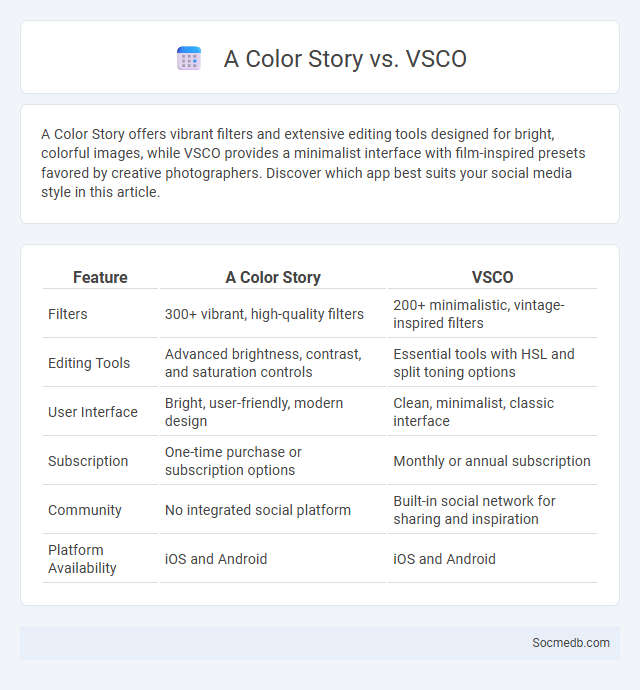 A Color Story vs. VSCO

A Color Story offers vibrant filters and extensive editing tools designed for bright, colorful images, while VSCO provides a minimalist interface with film-inspired presets favored by creative photographers. Discover which app best suits your social media style in this article.

| Feature | A Color Story | VSCO |
|---|---|---|
| Filters | 300+ vibrant, high-quality filters | 200+ minimalistic, vintage-inspired filters |
| Editing Tools | Advanced brightness, contrast, and saturation controls | Essential tools with HSL and split toning options |
| User Interface | Bright, user-friendly, modern design | Clean, minimalist, classic interface |
| Subscription | One-time purchase or subscription options | Monthly or annual subscription |
| Community | No integrated social platform | Built-in social network for sharing and inspiration |
| Platform Availability | iOS and Android | iOS and Android |

Socmedb.com