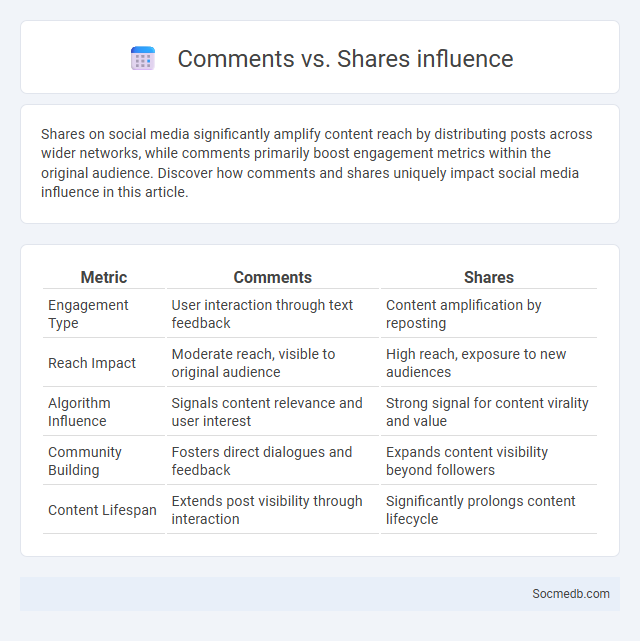 Comments vs. Shares influence

Shares on social media significantly amplify content reach by distributing posts across wider networks, while comments primarily boost engagement metrics within the original audience. Discover how comments and shares uniquely impact social media influence in this article.

| Metric | Comments | Shares |
|---|---|---|
| Engagement Type | User interaction through text feedback | Content amplification by reposting |
| Reach Impact | Moderate reach, visible to original audience | High reach, exposure to new audiences |
| Algorithm Influence | Signals content relevance and user interest | Strong signal for content virality and value |
| Community Building | Fosters direct dialogues and feedback | Expands content visibility beyond followers |
| Content Lifespan | Extends post visibility through interaction | Significantly prolongs content lifecycle |

Socmedb.com