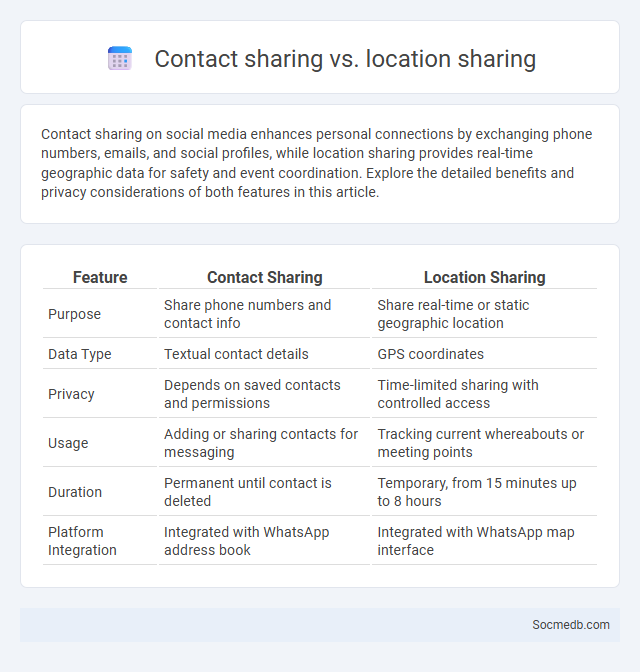 Contact sharing vs. location sharing

Contact sharing on social media enhances personal connections by exchanging phone numbers, emails, and social profiles, while location sharing provides real-time geographic data for safety and event coordination. Explore the detailed benefits and privacy considerations of both features in this article.

| Feature | Contact Sharing | Location Sharing |
|---|---|---|
| Purpose | Share phone numbers and contact info | Share real-time or static geographic location |
| Data Type | Textual contact details | GPS coordinates |
| Privacy | Depends on saved contacts and permissions | Time-limited sharing with controlled access |
| Usage | Adding or sharing contacts for messaging | Tracking current whereabouts or meeting points |
| Duration | Permanent until contact is deleted | Temporary, from 15 minutes up to 8 hours |
| Platform Integration | Integrated with WhatsApp address book | Integrated with WhatsApp map interface |

Socmedb.com