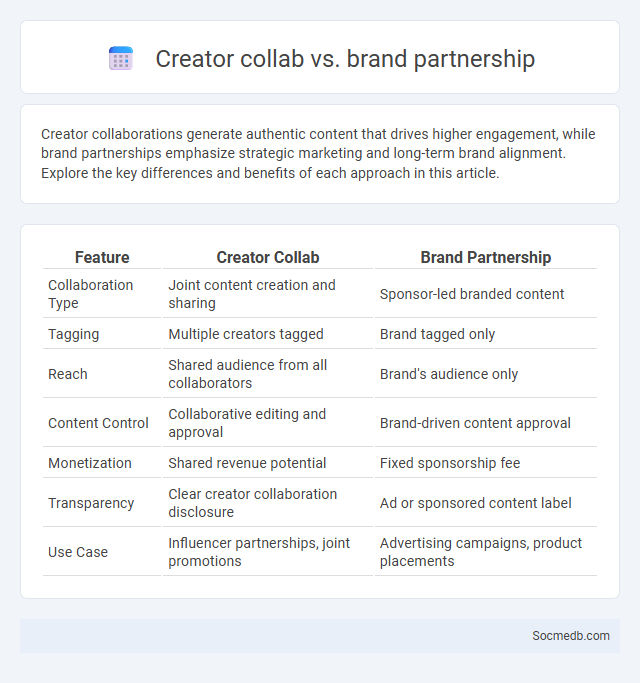 Creator collab vs. brand partnership

Creator collaborations generate authentic content that drives higher engagement, while brand partnerships emphasize strategic marketing and long-term brand alignment. Explore the key differences and benefits of each approach in this article.

| Feature | Creator Collab | Brand Partnership |
|---|---|---|
| Collaboration Type | Joint content creation and sharing | Sponsor-led branded content |
| Tagging | Multiple creators tagged | Brand tagged only |
| Reach | Shared audience from all collaborators | Brand's audience only |
| Content Control | Collaborative editing and approval | Brand-driven content approval |
| Monetization | Shared revenue potential | Fixed sponsorship fee |
| Transparency | Clear creator collaboration disclosure | Ad or sponsored content label |
| Use Case | Influencer partnerships, joint promotions | Advertising campaigns, product placements |

Socmedb.com