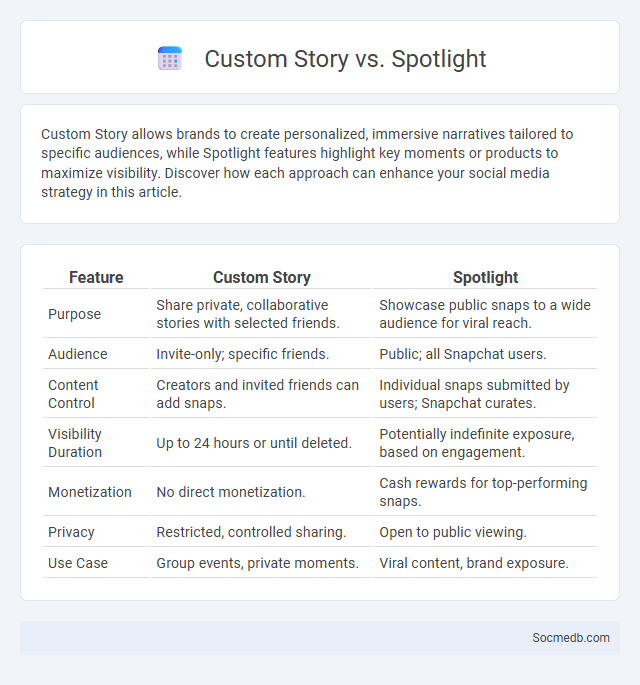 Custom Story vs. Spotlight

Custom Story allows brands to create personalized, immersive narratives tailored to specific audiences, while Spotlight features highlight key moments or products to maximize visibility. Discover how each approach can enhance your social media strategy in this article.

| Feature | Custom Story | Spotlight |
|---|---|---|
| Purpose | Share private, collaborative stories with selected friends. | Showcase public snaps to a wide audience for viral reach. |
| Audience | Invite-only; specific friends. | Public; all Snapchat users. |
| Content Control | Creators and invited friends can add snaps. | Individual snaps submitted by users; Snapchat curates. |
| Visibility Duration | Up to 24 hours or until deleted. | Potentially indefinite exposure, based on engagement. |
| Monetization | No direct monetization. | Cash rewards for top-performing snaps. |
| Privacy | Restricted, controlled sharing. | Open to public viewing. |
| Use Case | Group events, private moments. | Viral content, brand exposure. |

Socmedb.com