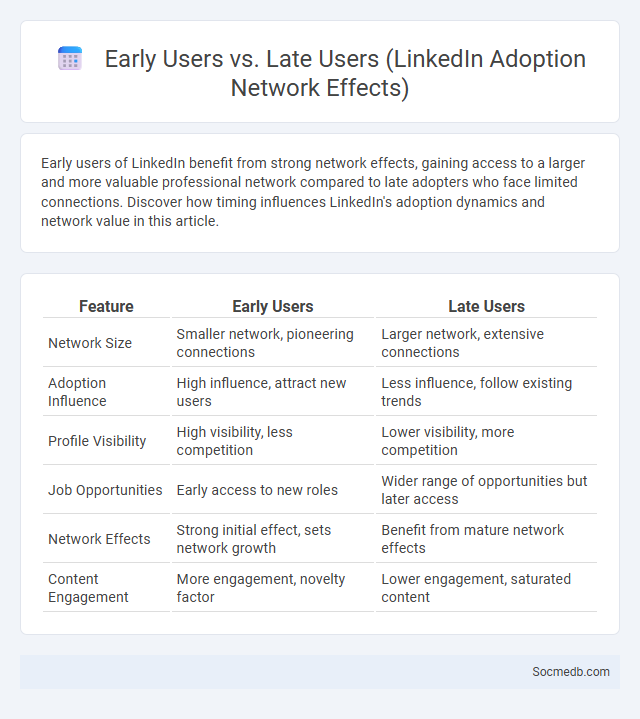 Early Users vs. Late Users (LinkedIn Adoption Network Effects)

Early users of LinkedIn benefit from strong network effects, gaining access to a larger and more valuable professional network compared to late adopters who face limited connections. Discover how timing influences LinkedIn's adoption dynamics and network value in this article.

| Feature | Early Users | Late Users |
|---|---|---|
| Network Size | Smaller network, pioneering connections | Larger network, extensive connections |
| Adoption Influence | High influence, attract new users | Less influence, follow existing trends |
| Profile Visibility | High visibility, less competition | Lower visibility, more competition |
| Job Opportunities | Early access to new roles | Wider range of opportunities but later access |
| Network Effects | Strong initial effect, sets network growth | Benefit from mature network effects |
| Content Engagement | More engagement, novelty factor | Lower engagement, saturated content |

Socmedb.com