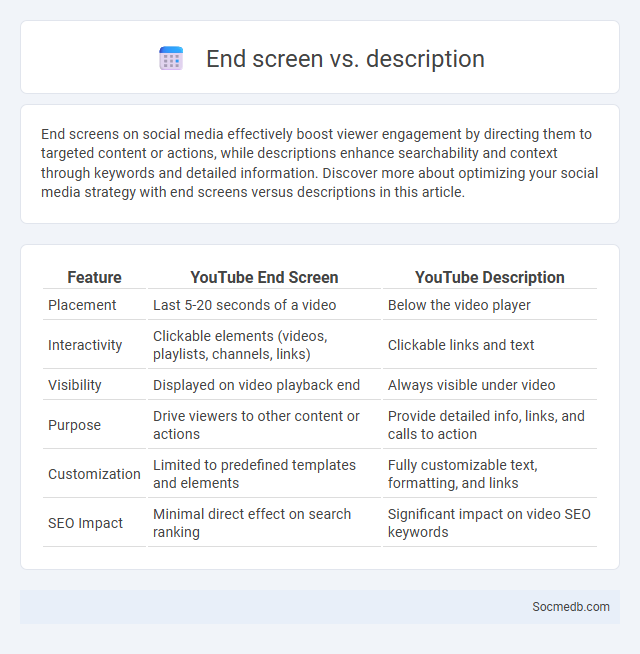 End screen vs. description

End screens on social media effectively boost viewer engagement by directing them to targeted content or actions, while descriptions enhance searchability and context through keywords and detailed information. Discover more about optimizing your social media strategy with end screens versus descriptions in this article.

| Feature | YouTube End Screen | YouTube Description |
|---|---|---|
| Placement | Last 5-20 seconds of a video | Below the video player |
| Interactivity | Clickable elements (videos, playlists, channels, links) | Clickable links and text |
| Visibility | Displayed on video playback end | Always visible under video |
| Purpose | Drive viewers to other content or actions | Provide detailed info, links, and calls to action |
| Customization | Limited to predefined templates and elements | Fully customizable text, formatting, and links |
| SEO Impact | Minimal direct effect on search ranking | Significant impact on video SEO keywords |

Socmedb.com