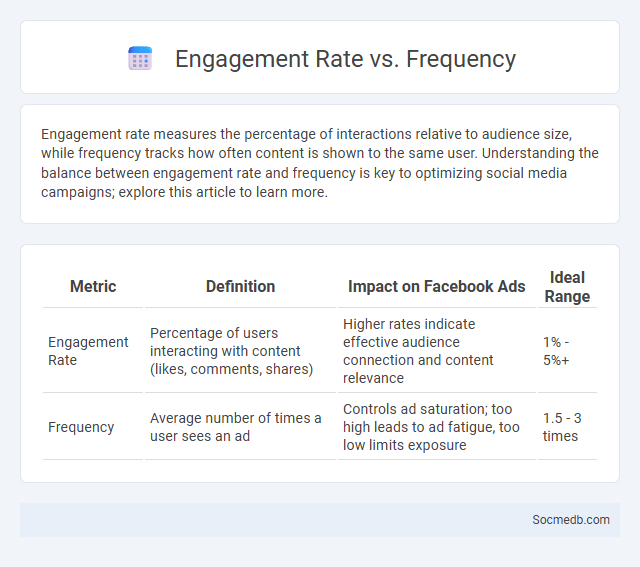 Engagement Rate vs. Frequency

Engagement rate measures the percentage of interactions relative to audience size, while frequency tracks how often content is shown to the same user. Understanding the balance between engagement rate and frequency is key to optimizing social media campaigns; explore this article to learn more.

| Metric | Definition | Impact on Facebook Ads | Ideal Range |
|---|---|---|---|
| Engagement Rate | Percentage of users interacting with content (likes, comments, shares) | Higher rates indicate effective audience connection and content relevance | 1% - 5%+ |
| Frequency | Average number of times a user sees an ad | Controls ad saturation; too high leads to ad fatigue, too low limits exposure | 1.5 - 3 times |

Socmedb.com