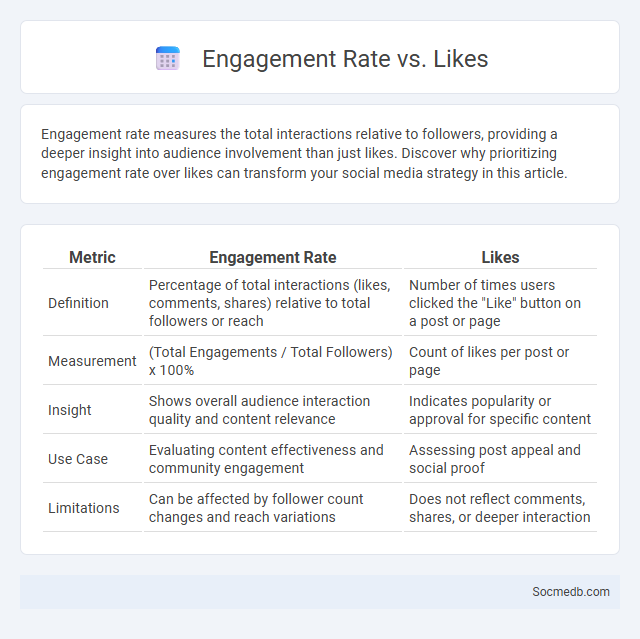 Engagement Rate vs. Likes

Engagement rate measures the total interactions relative to followers, providing a deeper insight into audience involvement than just likes. Discover why prioritizing engagement rate over likes can transform your social media strategy in this article.

| Metric | Engagement Rate | Likes |
|---|---|---|
| Definition | Percentage of total interactions (likes, comments, shares) relative to total followers or reach | Number of times users clicked the "Like" button on a post or page |
| Measurement | (Total Engagements / Total Followers) x 100% | Count of likes per post or page |
| Insight | Shows overall audience interaction quality and content relevance | Indicates popularity or approval for specific content |
| Use Case | Evaluating content effectiveness and community engagement | Assessing post appeal and social proof |
| Limitations | Can be affected by follower count changes and reach variations | Does not reflect comments, shares, or deeper interaction |

Socmedb.com