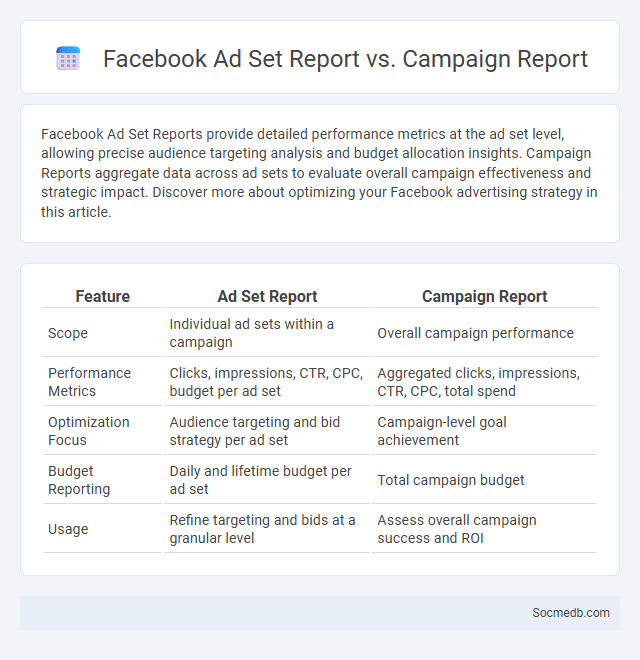 Facebook Ad Set Report vs. Campaign Report

Facebook Ad Set Reports provide detailed performance metrics at the ad set level, allowing precise audience targeting analysis and budget allocation insights. Campaign Reports aggregate data across ad sets to evaluate overall campaign effectiveness and strategic impact. Discover more about optimizing your Facebook advertising strategy in this article.

| Feature | Ad Set Report | Campaign Report |
|---|---|---|
| Scope | Individual ad sets within a campaign | Overall campaign performance |
| Performance Metrics | Clicks, impressions, CTR, CPC, budget per ad set | Aggregated clicks, impressions, CTR, CPC, total spend |
| Optimization Focus | Audience targeting and bid strategy per ad set | Campaign-level goal achievement |
| Budget Reporting | Daily and lifetime budget per ad set | Total campaign budget |
| Usage | Refine targeting and bids at a granular level | Assess overall campaign success and ROI |

Socmedb.com