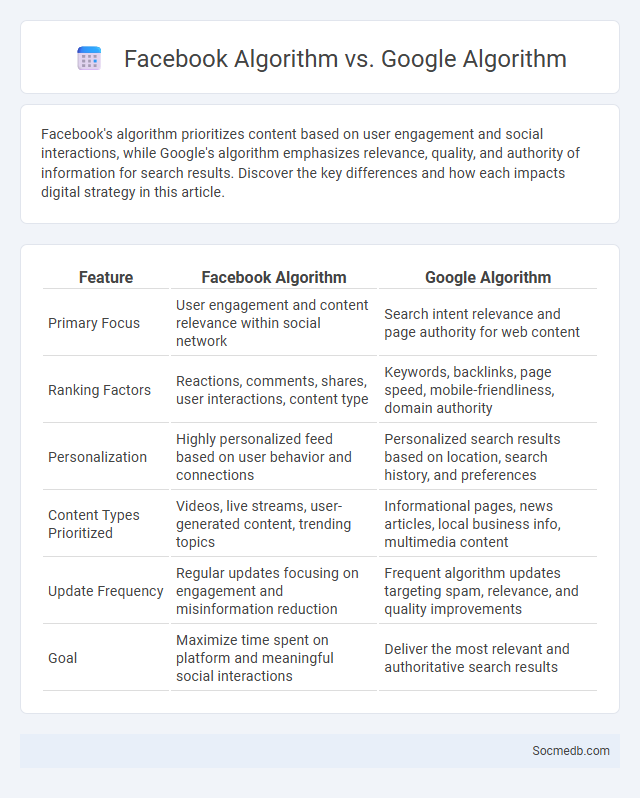 Facebook Algorithm vs. Google Algorithm

Facebook's algorithm prioritizes content based on user engagement and social interactions, while Google's algorithm emphasizes relevance, quality, and authority of information for search results. Discover the key differences and how each impacts digital strategy in this article.

| Feature | Facebook Algorithm | Google Algorithm |
|---|---|---|
| Primary Focus | User engagement and content relevance within social network | Search intent relevance and page authority for web content |
| Ranking Factors | Reactions, comments, shares, user interactions, content type | Keywords, backlinks, page speed, mobile-friendliness, domain authority |
| Personalization | Highly personalized feed based on user behavior and connections | Personalized search results based on location, search history, and preferences |
| Content Types Prioritized | Videos, live streams, user-generated content, trending topics | Informational pages, news articles, local business info, multimedia content |
| Update Frequency | Regular updates focusing on engagement and misinformation reduction | Frequent algorithm updates targeting spam, relevance, and quality improvements |
| Goal | Maximize time spent on platform and meaningful social interactions | Deliver the most relevant and authoritative search results |

Socmedb.com