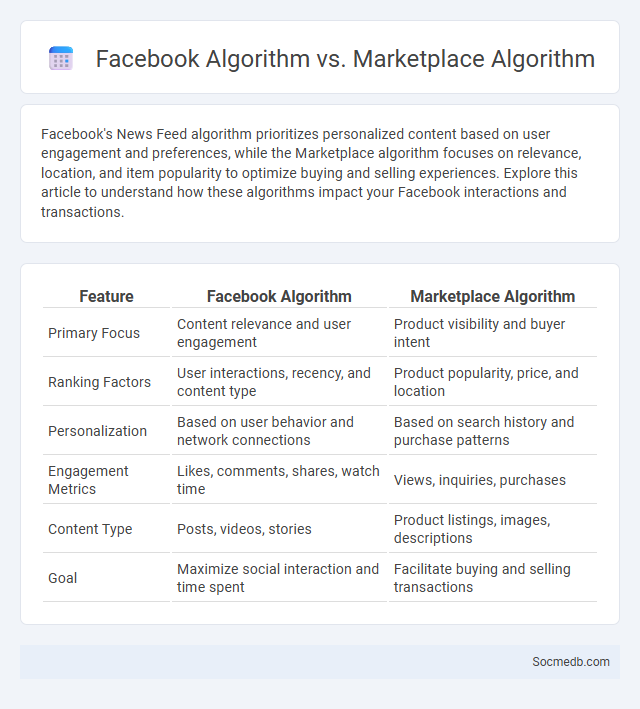 Facebook Algorithm vs. Marketplace Algorithm

Facebook's News Feed algorithm prioritizes personalized content based on user engagement and preferences, while the Marketplace algorithm focuses on relevance, location, and item popularity to optimize buying and selling experiences. Explore this article to understand how these algorithms impact your Facebook interactions and transactions.

| Feature | Facebook Algorithm | Marketplace Algorithm |
|---|---|---|
| Primary Focus | Content relevance and user engagement | Product visibility and buyer intent |
| Ranking Factors | User interactions, recency, and content type | Product popularity, price, and location |
| Personalization | Based on user behavior and network connections | Based on search history and purchase patterns |
| Engagement Metrics | Likes, comments, shares, watch time | Views, inquiries, purchases |
| Content Type | Posts, videos, stories | Product listings, images, descriptions |
| Goal | Maximize social interaction and time spent | Facilitate buying and selling transactions |

Socmedb.com