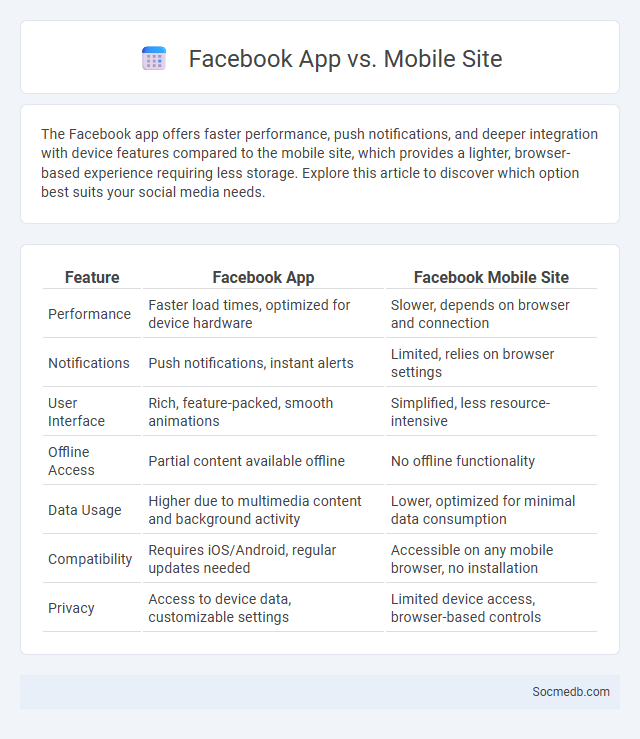 Facebook App vs. Mobile Site

The Facebook app offers faster performance, push notifications, and deeper integration with device features compared to the mobile site, which provides a lighter, browser-based experience requiring less storage. Explore this article to discover which option best suits your social media needs.

| Feature | Facebook App | Facebook Mobile Site |
|---|---|---|
| Performance | Faster load times, optimized for device hardware | Slower, depends on browser and connection |
| Notifications | Push notifications, instant alerts | Limited, relies on browser settings |
| User Interface | Rich, feature-packed, smooth animations | Simplified, less resource-intensive |
| Offline Access | Partial content available offline | No offline functionality |
| Data Usage | Higher due to multimedia content and background activity | Lower, optimized for minimal data consumption |
| Compatibility | Requires iOS/Android, regular updates needed | Accessible on any mobile browser, no installation |
| Privacy | Access to device data, customizable settings | Limited device access, browser-based controls |

Socmedb.com