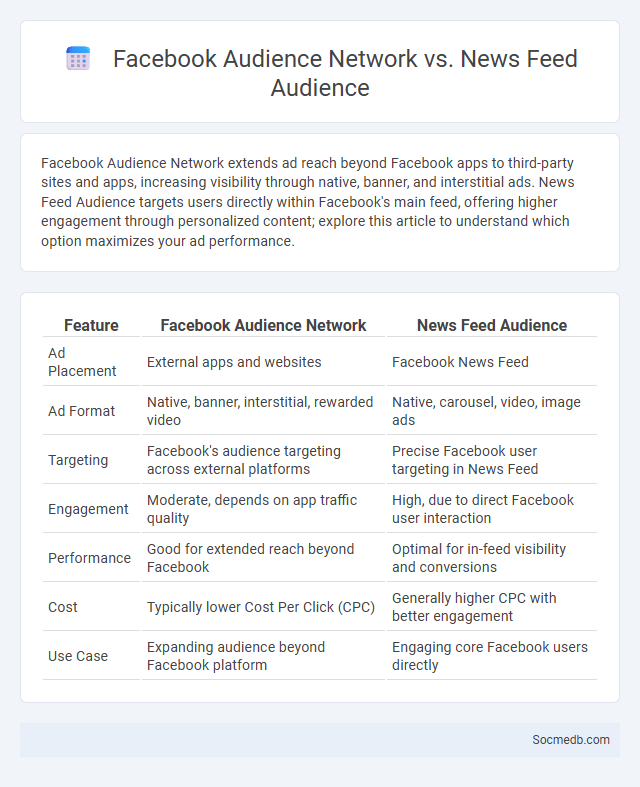 Facebook Audience Network vs. News Feed Audience

Facebook Audience Network extends ad reach beyond Facebook apps to third-party sites and apps, increasing visibility through native, banner, and interstitial ads. News Feed Audience targets users directly within Facebook's main feed, offering higher engagement through personalized content; explore this article to understand which option maximizes your ad performance.

| Feature | Facebook Audience Network | News Feed Audience |
|---|---|---|
| Ad Placement | External apps and websites | Facebook News Feed |
| Ad Format | Native, banner, interstitial, rewarded video | Native, carousel, video, image ads |
| Targeting | Facebook's audience targeting across external platforms | Precise Facebook user targeting in News Feed |
| Engagement | Moderate, depends on app traffic quality | High, due to direct Facebook user interaction |
| Performance | Good for extended reach beyond Facebook | Optimal for in-feed visibility and conversions |
| Cost | Typically lower Cost Per Click (CPC) | Generally higher CPC with better engagement |
| Use Case | Expanding audience beyond Facebook platform | Engaging core Facebook users directly |

Socmedb.com