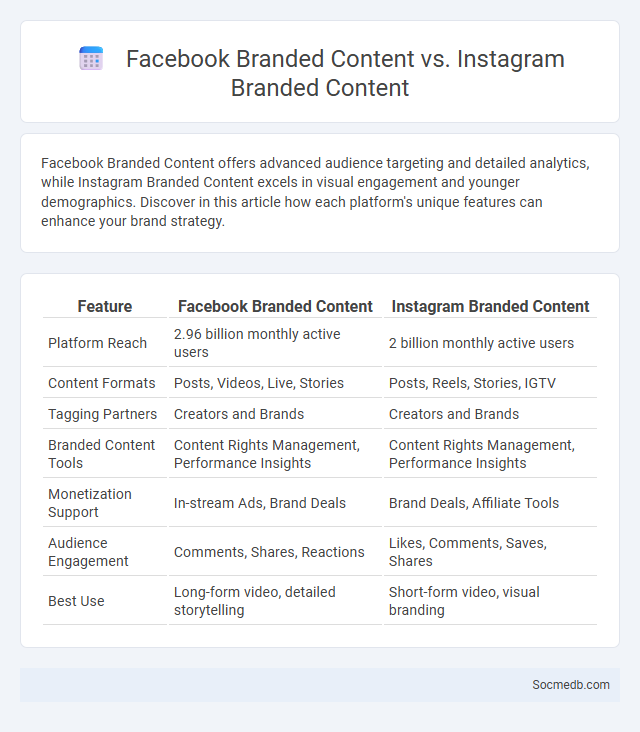 Facebook Branded Content vs. Instagram Branded Content

Facebook Branded Content offers advanced audience targeting and detailed analytics, while Instagram Branded Content excels in visual engagement and younger demographics. Discover in this article how each platform's unique features can enhance your brand strategy.

| Feature | Facebook Branded Content | Instagram Branded Content |
|---|---|---|
| Platform Reach | 2.96 billion monthly active users | 2 billion monthly active users |
| Content Formats | Posts, Videos, Live, Stories | Posts, Reels, Stories, IGTV |
| Tagging Partners | Creators and Brands | Creators and Brands |
| Branded Content Tools | Content Rights Management, Performance Insights | Content Rights Management, Performance Insights |
| Monetization Support | In-stream Ads, Brand Deals | Brand Deals, Affiliate Tools |
| Audience Engagement | Comments, Shares, Reactions | Likes, Comments, Saves, Shares |
| Best Use | Long-form video, detailed storytelling | Short-form video, visual branding |

Socmedb.com