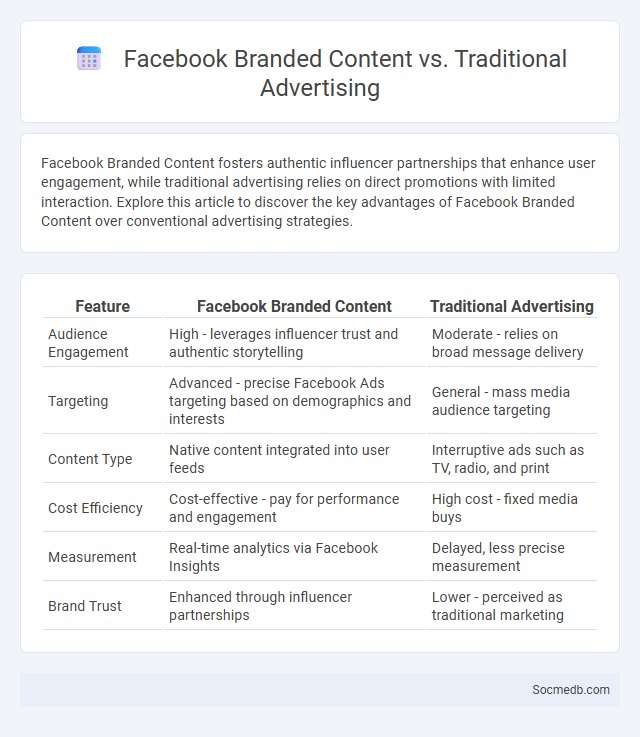 Facebook Branded Content vs. Traditional Advertising

Facebook Branded Content fosters authentic influencer partnerships that enhance user engagement, while traditional advertising relies on direct promotions with limited interaction. Explore this article to discover the key advantages of Facebook Branded Content over conventional advertising strategies.

| Feature | Facebook Branded Content | Traditional Advertising |
|---|---|---|
| Audience Engagement | High - leverages influencer trust and authentic storytelling | Moderate - relies on broad message delivery |
| Targeting | Advanced - precise Facebook Ads targeting based on demographics and interests | General - mass media audience targeting |
| Content Type | Native content integrated into user feeds | Interruptive ads such as TV, radio, and print |
| Cost Efficiency | Cost-effective - pay for performance and engagement | High cost - fixed media buys |
| Measurement | Real-time analytics via Facebook Insights | Delayed, less precise measurement |
| Brand Trust | Enhanced through influencer partnerships | Lower - perceived as traditional marketing |

Socmedb.com