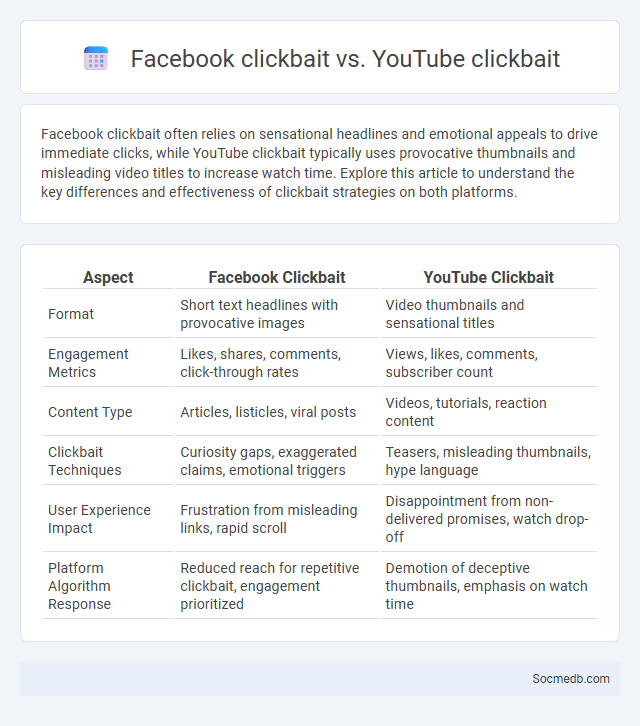 Facebook clickbait vs. YouTube clickbait

Facebook clickbait often relies on sensational headlines and emotional appeals to drive immediate clicks, while YouTube clickbait typically uses provocative thumbnails and misleading video titles to increase watch time. Explore this article to understand the key differences and effectiveness of clickbait strategies on both platforms.

| Aspect | Facebook Clickbait | YouTube Clickbait |
|---|---|---|
| Format | Short text headlines with provocative images | Video thumbnails and sensational titles |
| Engagement Metrics | Likes, shares, comments, click-through rates | Views, likes, comments, subscriber count |
| Content Type | Articles, listicles, viral posts | Videos, tutorials, reaction content |
| Clickbait Techniques | Curiosity gaps, exaggerated claims, emotional triggers | Teasers, misleading thumbnails, hype language |
| User Experience Impact | Frustration from misleading links, rapid scroll | Disappointment from non-delivered promises, watch drop-off |
| Platform Algorithm Response | Reduced reach for repetitive clickbait, engagement prioritized | Demotion of deceptive thumbnails, emphasis on watch time |

Socmedb.com