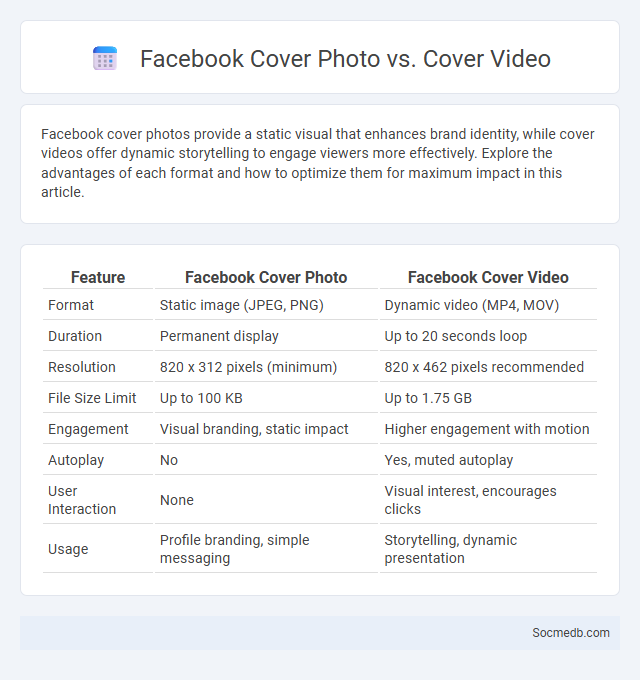 Facebook Cover Photo vs. Cover Video

Facebook cover photos provide a static visual that enhances brand identity, while cover videos offer dynamic storytelling to engage viewers more effectively. Explore the advantages of each format and how to optimize them for maximum impact in this article.

| Feature | Facebook Cover Photo | Facebook Cover Video |
|---|---|---|
| Format | Static image (JPEG, PNG) | Dynamic video (MP4, MOV) |
| Duration | Permanent display | Up to 20 seconds loop |
| Resolution | 820 x 312 pixels (minimum) | 820 x 462 pixels recommended |
| File Size Limit | Up to 100 KB | Up to 1.75 GB |
| Engagement | Visual branding, static impact | Higher engagement with motion |
| Autoplay | No | Yes, muted autoplay |
| User Interaction | None | Visual interest, encourages clicks |
| Usage | Profile branding, simple messaging | Storytelling, dynamic presentation |

Socmedb.com