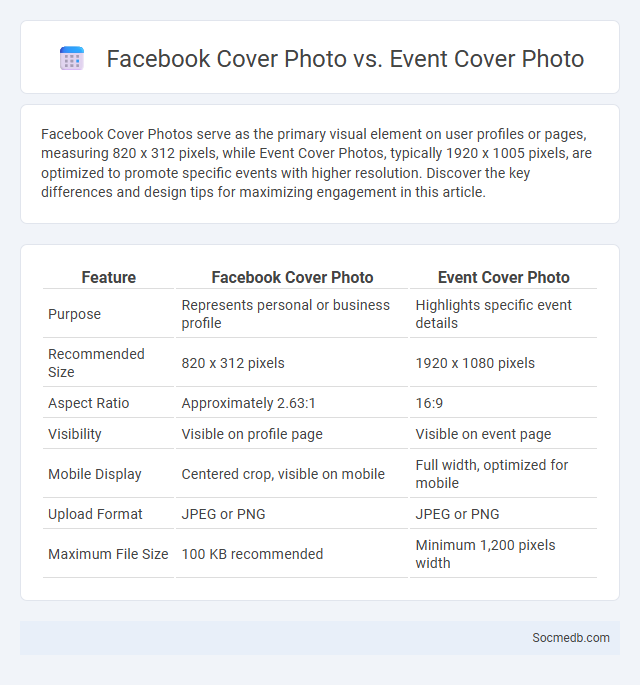 Facebook Cover Photo vs. Event Cover Photo

Facebook Cover Photos serve as the primary visual element on user profiles or pages, measuring 820 x 312 pixels, while Event Cover Photos, typically 1920 x 1005 pixels, are optimized to promote specific events with higher resolution. Discover the key differences and design tips for maximizing engagement in this article.

| Feature | Facebook Cover Photo | Event Cover Photo |
|---|---|---|
| Purpose | Represents personal or business profile | Highlights specific event details |
| Recommended Size | 820 x 312 pixels | 1920 x 1080 pixels |
| Aspect Ratio | Approximately 2.63:1 | 16:9 |
| Visibility | Visible on profile page | Visible on event page |
| Mobile Display | Centered crop, visible on mobile | Full width, optimized for mobile |
| Upload Format | JPEG or PNG | JPEG or PNG |
| Maximum File Size | 100 KB recommended | Minimum 1,200 pixels width |

Socmedb.com