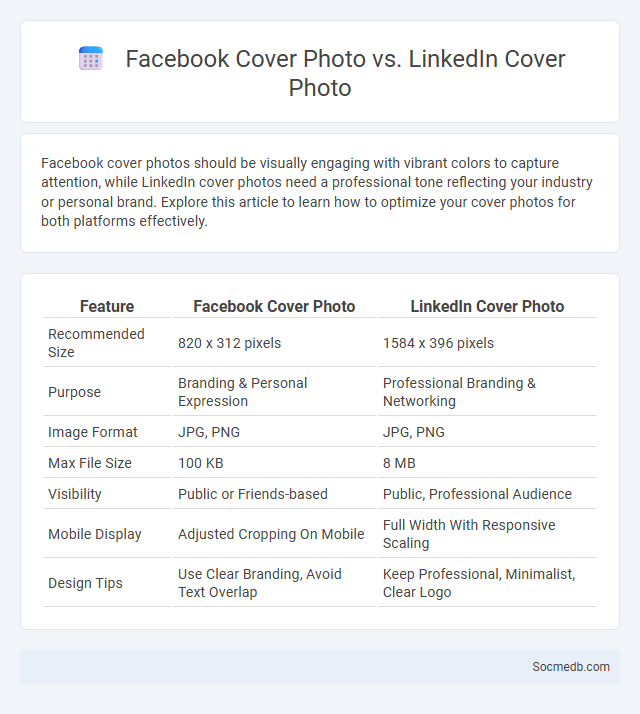 Facebook Cover Photo vs. LinkedIn Cover Photo

Facebook cover photos should be visually engaging with vibrant colors to capture attention, while LinkedIn cover photos need a professional tone reflecting your industry or personal brand. Explore this article to learn how to optimize your cover photos for both platforms effectively.

| Feature | Facebook Cover Photo | LinkedIn Cover Photo |
|---|---|---|
| Recommended Size | 820 x 312 pixels | 1584 x 396 pixels |
| Purpose | Branding & Personal Expression | Professional Branding & Networking |
| Image Format | JPG, PNG | JPG, PNG |
| Max File Size | 100 KB | 8 MB |
| Visibility | Public or Friends-based | Public, Professional Audience |
| Mobile Display | Adjusted Cropping On Mobile | Full Width With Responsive Scaling |
| Design Tips | Use Clear Branding, Avoid Text Overlap | Keep Professional, Minimalist, Clear Logo |

Socmedb.com