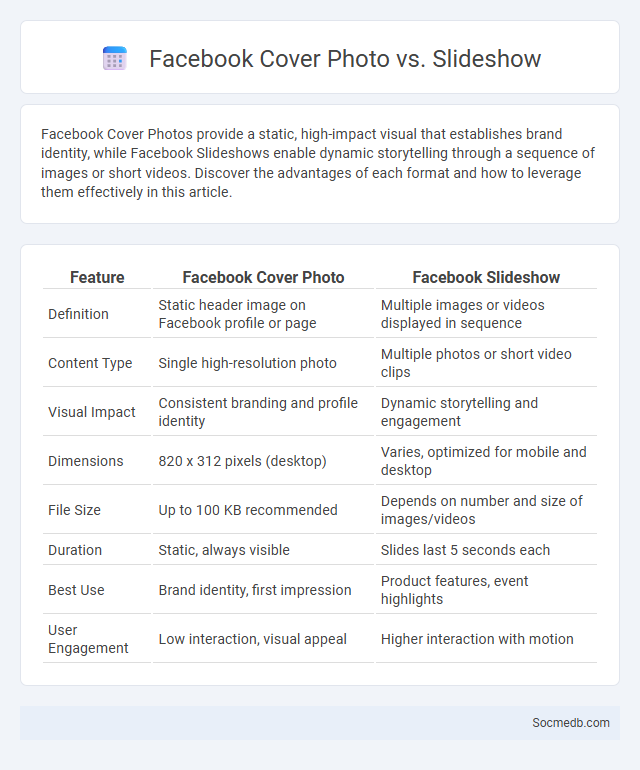 Facebook Cover Photo vs. Slideshow

Facebook Cover Photos provide a static, high-impact visual that establishes brand identity, while Facebook Slideshows enable dynamic storytelling through a sequence of images or short videos. Discover the advantages of each format and how to leverage them effectively in this article.

| Feature | Facebook Cover Photo | Facebook Slideshow |
|---|---|---|
| Definition | Static header image on Facebook profile or page | Multiple images or videos displayed in sequence |
| Content Type | Single high-resolution photo | Multiple photos or short video clips |
| Visual Impact | Consistent branding and profile identity | Dynamic storytelling and engagement |
| Dimensions | 820 x 312 pixels (desktop) | Varies, optimized for mobile and desktop |
| File Size | Up to 100 KB recommended | Depends on number and size of images/videos |
| Duration | Static, always visible | Slides last 5 seconds each |
| Best Use | Brand identity, first impression | Product features, event highlights |
| User Engagement | Low interaction, visual appeal | Higher interaction with motion |

Socmedb.com