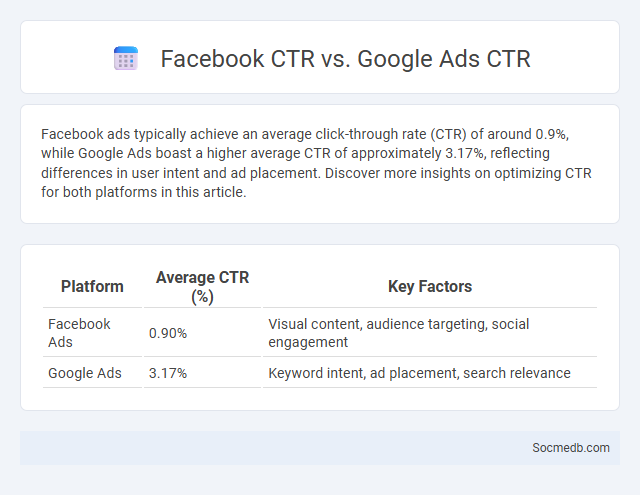 Facebook CTR vs. Google Ads CTR

Facebook ads typically achieve an average click-through rate (CTR) of around 0.9%, while Google Ads boast a higher average CTR of approximately 3.17%, reflecting differences in user intent and ad placement. Discover more insights on optimizing CTR for both platforms in this article.

| Platform | Average CTR (%) | Key Factors |
|---|---|---|
| Facebook Ads | 0.90% | Visual content, audience targeting, social engagement |
| Google Ads | 3.17% | Keyword intent, ad placement, search relevance |

Socmedb.com