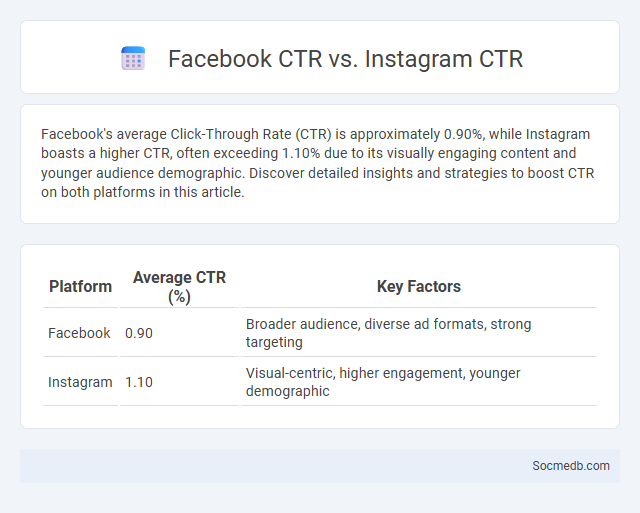 Facebook CTR vs. Instagram CTR

Facebook's average Click-Through Rate (CTR) is approximately 0.90%, while Instagram boasts a higher CTR, often exceeding 1.10% due to its visually engaging content and younger audience demographic. Discover detailed insights and strategies to boost CTR on both platforms in this article.

| Platform | Average CTR (%) | Key Factors |
|---|---|---|
| Facebook | 0.90 | Broader audience, diverse ad formats, strong targeting |
| Instagram | 1.10 | Visual-centric, higher engagement, younger demographic |

Socmedb.com