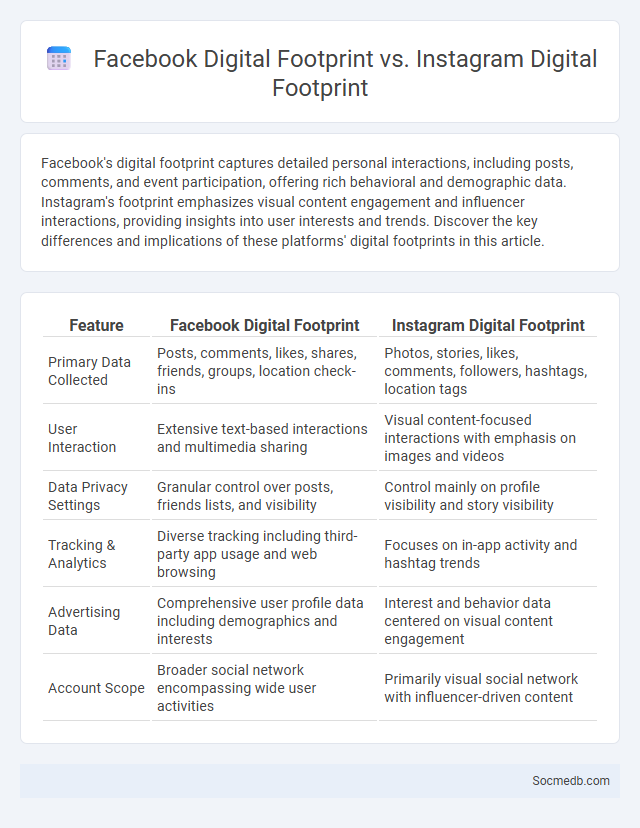 Facebook Digital Footprint vs. Instagram Digital Footprint

Facebook's digital footprint captures detailed personal interactions, including posts, comments, and event participation, offering rich behavioral and demographic data. Instagram's footprint emphasizes visual content engagement and influencer interactions, providing insights into user interests and trends. Discover the key differences and implications of these platforms' digital footprints in this article.

| Feature | Facebook Digital Footprint | Instagram Digital Footprint |
|---|---|---|
| Primary Data Collected | Posts, comments, likes, shares, friends, groups, location check-ins | Photos, stories, likes, comments, followers, hashtags, location tags |
| User Interaction | Extensive text-based interactions and multimedia sharing | Visual content-focused interactions with emphasis on images and videos |
| Data Privacy Settings | Granular control over posts, friends lists, and visibility | Control mainly on profile visibility and story visibility |
| Tracking & Analytics | Diverse tracking including third-party app usage and web browsing | Focuses on in-app activity and hashtag trends |
| Advertising Data | Comprehensive user profile data including demographics and interests | Interest and behavior data centered on visual content engagement |
| Account Scope | Broader social network encompassing wide user activities | Primarily visual social network with influencer-driven content |

Socmedb.com