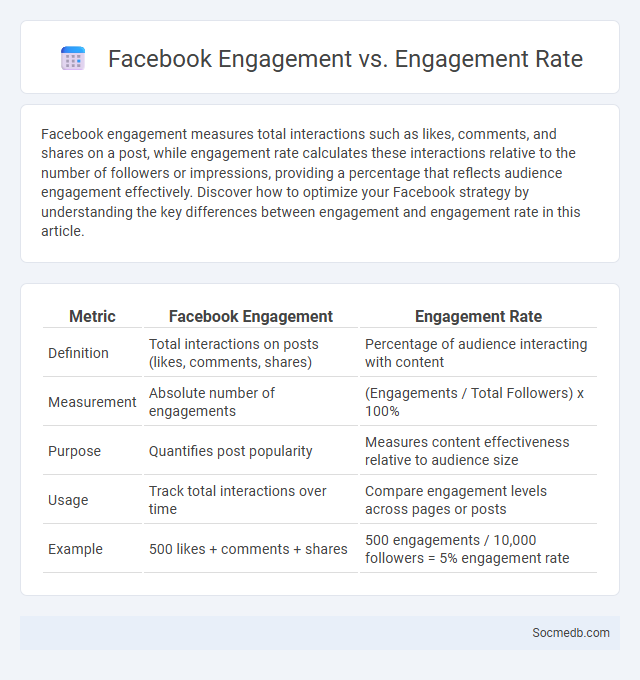 Facebook Engagement vs. Engagement Rate

Facebook engagement measures total interactions such as likes, comments, and shares on a post, while engagement rate calculates these interactions relative to the number of followers or impressions, providing a percentage that reflects audience engagement effectively. Discover how to optimize your Facebook strategy by understanding the key differences between engagement and engagement rate in this article.

| Metric | Facebook Engagement | Engagement Rate |
|---|---|---|
| Definition | Total interactions on posts (likes, comments, shares) | Percentage of audience interacting with content |
| Measurement | Absolute number of engagements | (Engagements / Total Followers) x 100% |
| Purpose | Quantifies post popularity | Measures content effectiveness relative to audience size |
| Usage | Track total interactions over time | Compare engagement levels across pages or posts |
| Example | 500 likes + comments + shares | 500 engagements / 10,000 followers = 5% engagement rate |

Socmedb.com