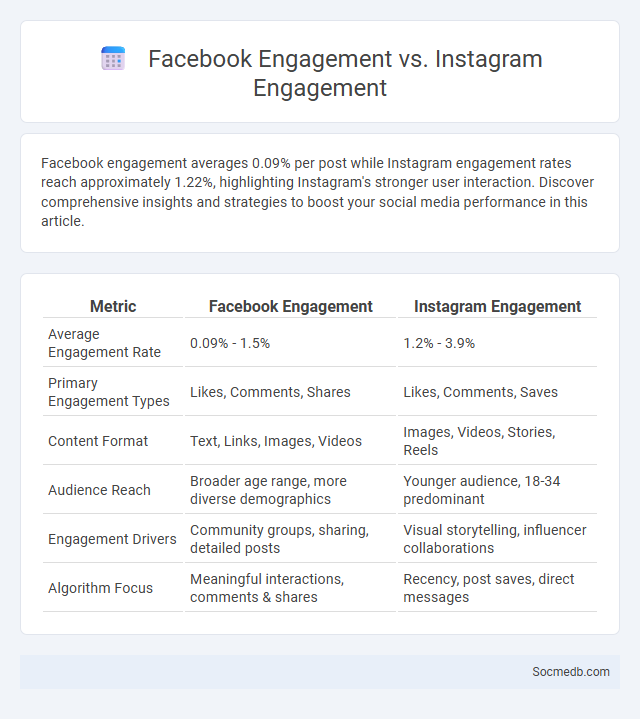 Facebook Engagement vs. Instagram Engagement

Facebook engagement averages 0.09% per post while Instagram engagement rates reach approximately 1.22%, highlighting Instagram's stronger user interaction. Discover comprehensive insights and strategies to boost your social media performance in this article.

| Metric | Facebook Engagement | Instagram Engagement |
|---|---|---|
| Average Engagement Rate | 0.09% - 1.5% | 1.2% - 3.9% |
| Primary Engagement Types | Likes, Comments, Shares | Likes, Comments, Saves |
| Content Format | Text, Links, Images, Videos | Images, Videos, Stories, Reels |
| Audience Reach | Broader age range, more diverse demographics | Younger audience, 18-34 predominant |
| Engagement Drivers | Community groups, sharing, detailed posts | Visual storytelling, influencer collaborations |
| Algorithm Focus | Meaningful interactions, comments & shares | Recency, post saves, direct messages |

Socmedb.com