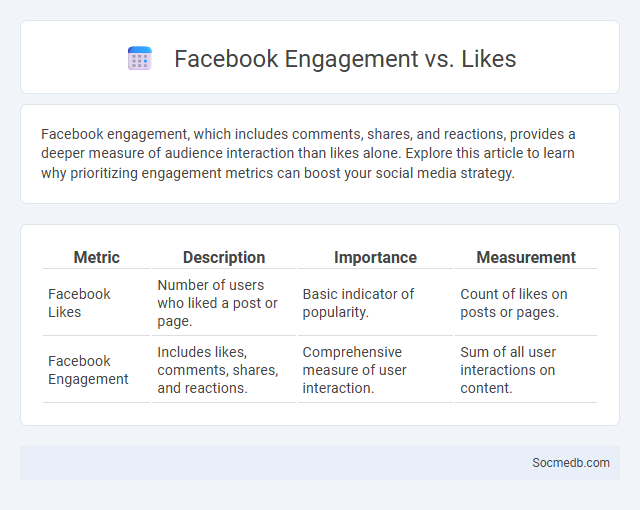 Facebook Engagement vs. Likes

Facebook engagement, which includes comments, shares, and reactions, provides a deeper measure of audience interaction than likes alone. Explore this article to learn why prioritizing engagement metrics can boost your social media strategy.

| Metric | Description | Importance | Measurement |
|---|---|---|---|
| Facebook Likes | Number of users who liked a post or page. | Basic indicator of popularity. | Count of likes on posts or pages. |
| Facebook Engagement | Includes likes, comments, shares, and reactions. | Comprehensive measure of user interaction. | Sum of all user interactions on content. |

Socmedb.com