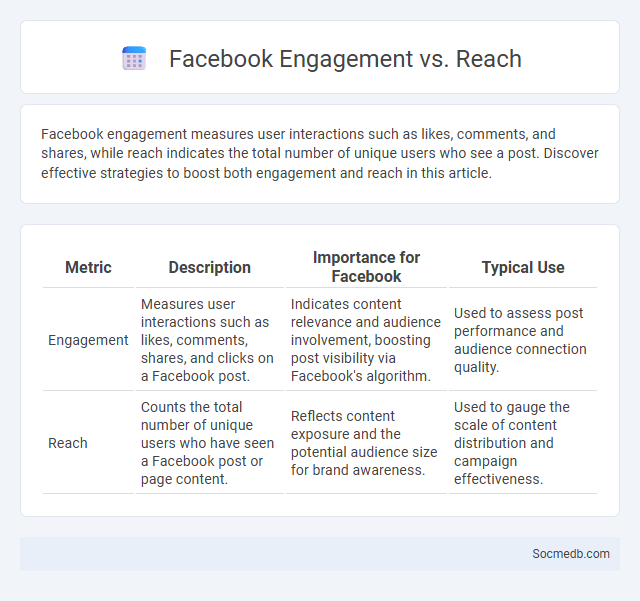 Facebook Engagement vs. Reach

Facebook engagement measures user interactions such as likes, comments, and shares, while reach indicates the total number of unique users who see a post. Discover effective strategies to boost both engagement and reach in this article.

| Metric | Description | Importance for Facebook | Typical Use |
|---|---|---|---|
| Engagement | Measures user interactions such as likes, comments, shares, and clicks on a Facebook post. | Indicates content relevance and audience involvement, boosting post visibility via Facebook's algorithm. | Used to assess post performance and audience connection quality. |
| Reach | Counts the total number of unique users who have seen a Facebook post or page content. | Reflects content exposure and the potential audience size for brand awareness. | Used to gauge the scale of content distribution and campaign effectiveness. |

Socmedb.com