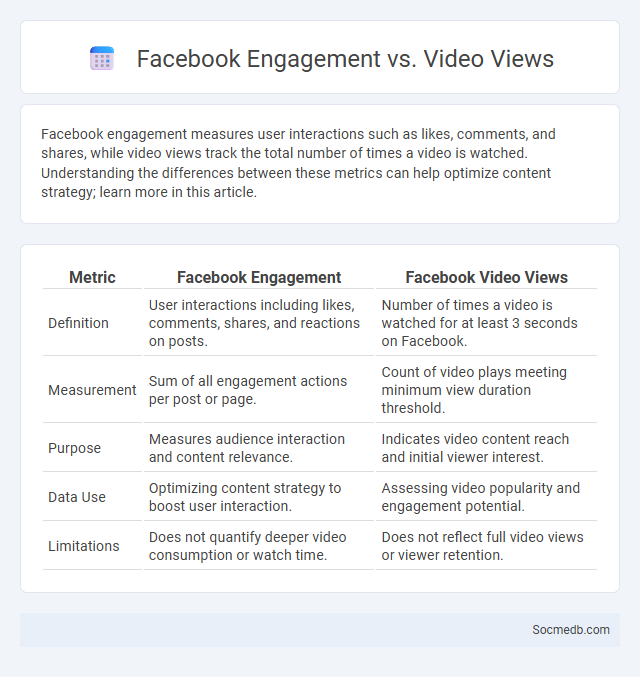 Facebook Engagement vs. Video Views

Facebook engagement measures user interactions such as likes, comments, and shares, while video views track the total number of times a video is watched. Understanding the differences between these metrics can help optimize content strategy; learn more in this article.

| Metric | Facebook Engagement | Facebook Video Views |
|---|---|---|
| Definition | User interactions including likes, comments, shares, and reactions on posts. | Number of times a video is watched for at least 3 seconds on Facebook. |
| Measurement | Sum of all engagement actions per post or page. | Count of video plays meeting minimum view duration threshold. |
| Purpose | Measures audience interaction and content relevance. | Indicates video content reach and initial viewer interest. |
| Data Use | Optimizing content strategy to boost user interaction. | Assessing video popularity and engagement potential. |
| Limitations | Does not quantify deeper video consumption or watch time. | Does not reflect full video views or viewer retention. |

Socmedb.com