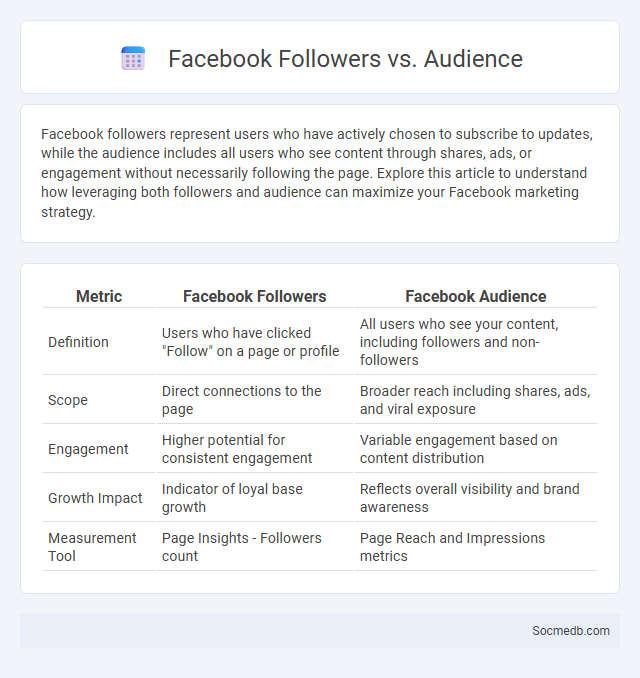 Facebook Followers vs. Audience

Facebook followers represent users who have actively chosen to subscribe to updates, while the audience includes all users who see content through shares, ads, or engagement without necessarily following the page. Explore this article to understand how leveraging both followers and audience can maximize your Facebook marketing strategy.

| Metric | Facebook Followers | Facebook Audience |
|---|---|---|
| Definition | Users who have clicked "Follow" on a page or profile | All users who see your content, including followers and non-followers |
| Scope | Direct connections to the page | Broader reach including shares, ads, and viral exposure |
| Engagement | Higher potential for consistent engagement | Variable engagement based on content distribution |
| Growth Impact | Indicator of loyal base growth | Reflects overall visibility and brand awareness |
| Measurement Tool | Page Insights - Followers count | Page Reach and Impressions metrics |

Socmedb.com