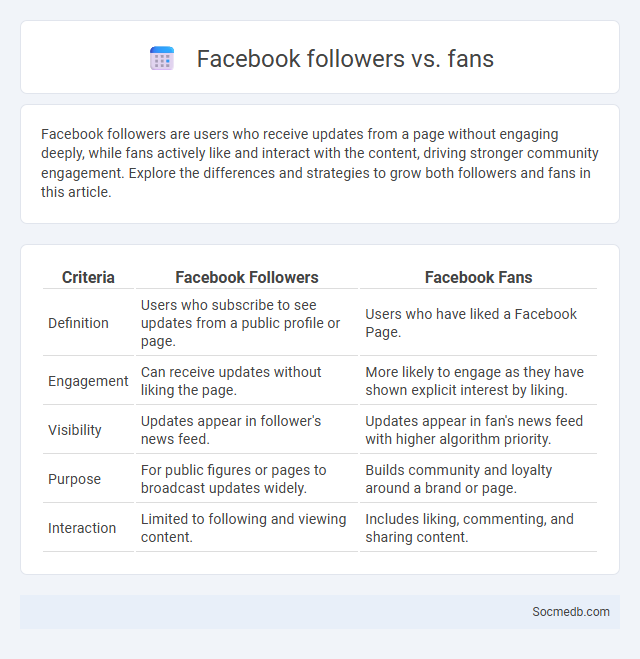 Facebook followers vs. fans

Facebook followers are users who receive updates from a page without engaging deeply, while fans actively like and interact with the content, driving stronger community engagement. Explore the differences and strategies to grow both followers and fans in this article.

| Criteria | Facebook Followers | Facebook Fans |
|---|---|---|
| Definition | Users who subscribe to see updates from a public profile or page. | Users who have liked a Facebook Page. |
| Engagement | Can receive updates without liking the page. | More likely to engage as they have shown explicit interest by liking. |
| Visibility | Updates appear in follower's news feed. | Updates appear in fan's news feed with higher algorithm priority. |
| Purpose | For public figures or pages to broadcast updates widely. | Builds community and loyalty around a brand or page. |
| Interaction | Limited to following and viewing content. | Includes liking, commenting, and sharing content. |

Socmedb.com