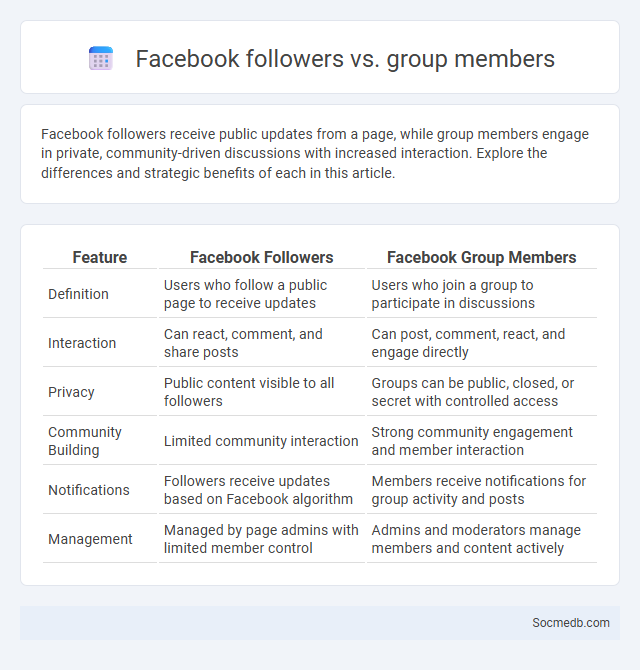 Facebook followers vs. group members

Facebook followers receive public updates from a page, while group members engage in private, community-driven discussions with increased interaction. Explore the differences and strategic benefits of each in this article.

| Feature | Facebook Followers | Facebook Group Members |
|---|---|---|
| Definition | Users who follow a public page to receive updates | Users who join a group to participate in discussions |
| Interaction | Can react, comment, and share posts | Can post, comment, react, and engage directly |
| Privacy | Public content visible to all followers | Groups can be public, closed, or secret with controlled access |
| Community Building | Limited community interaction | Strong community engagement and member interaction |
| Notifications | Followers receive updates based on Facebook algorithm | Members receive notifications for group activity and posts |
| Management | Managed by page admins with limited member control | Admins and moderators manage members and content actively |

Socmedb.com