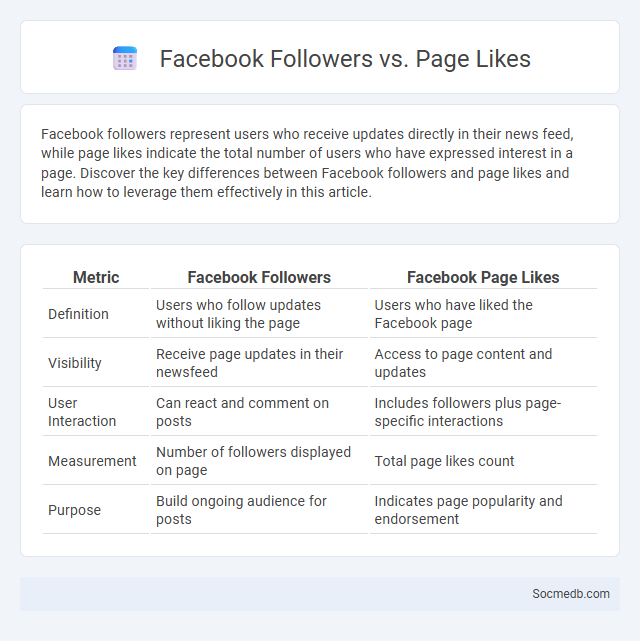 Facebook Followers vs. Page Likes

Facebook followers represent users who receive updates directly in their news feed, while page likes indicate the total number of users who have expressed interest in a page. Discover the key differences between Facebook followers and page likes and learn how to leverage them effectively in this article.

| Metric | Facebook Followers | Facebook Page Likes |
|---|---|---|
| Definition | Users who follow updates without liking the page | Users who have liked the Facebook page |
| Visibility | Receive page updates in their newsfeed | Access to page content and updates |
| User Interaction | Can react and comment on posts | Includes followers plus page-specific interactions |
| Measurement | Number of followers displayed on page | Total page likes count |
| Purpose | Build ongoing audience for posts | Indicates page popularity and endorsement |

Socmedb.com