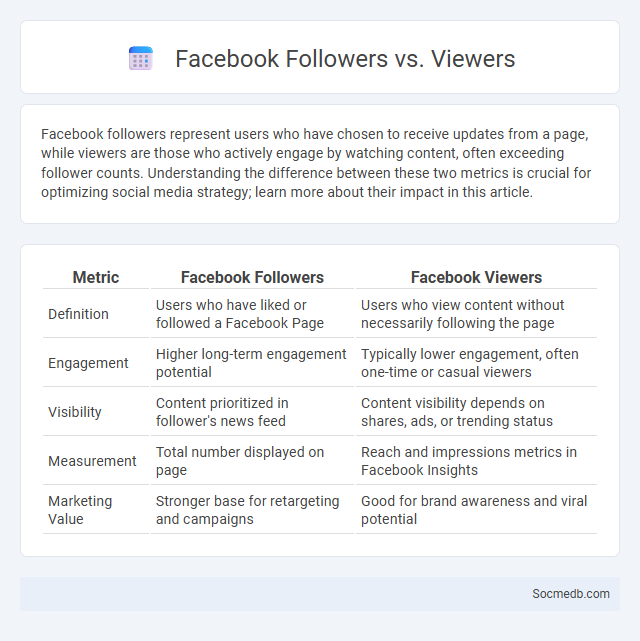 Facebook Followers vs. Viewers

Facebook followers represent users who have chosen to receive updates from a page, while viewers are those who actively engage by watching content, often exceeding follower counts. Understanding the difference between these two metrics is crucial for optimizing social media strategy; learn more about their impact in this article.

| Metric | Facebook Followers | Facebook Viewers |
|---|---|---|
| Definition | Users who have liked or followed a Facebook Page | Users who view content without necessarily following the page |
| Engagement | Higher long-term engagement potential | Typically lower engagement, often one-time or casual viewers |
| Visibility | Content prioritized in follower's news feed | Content visibility depends on shares, ads, or trending status |
| Measurement | Total number displayed on page | Reach and impressions metrics in Facebook Insights |
| Marketing Value | Stronger base for retargeting and campaigns | Good for brand awareness and viral potential |

Socmedb.com