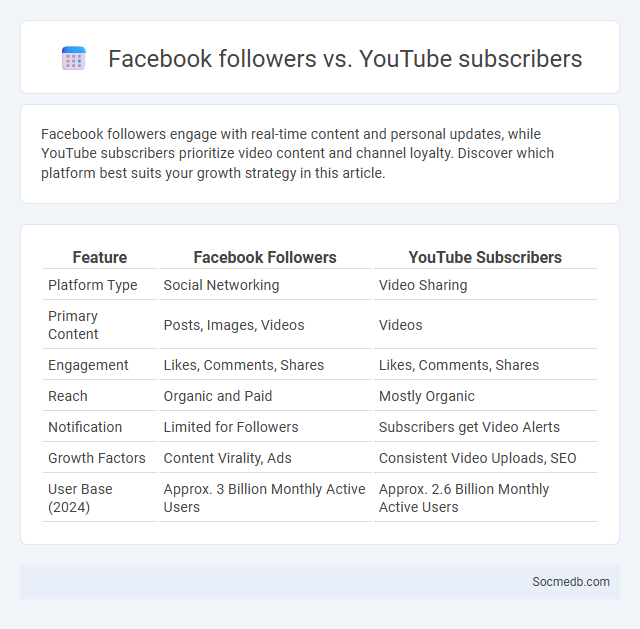 Facebook followers vs. YouTube subscribers

Facebook followers engage with real-time content and personal updates, while YouTube subscribers prioritize video content and channel loyalty. Discover which platform best suits your growth strategy in this article.

| Feature | Facebook Followers | YouTube Subscribers |
|---|---|---|
| Platform Type | Social Networking | Video Sharing |
| Primary Content | Posts, Images, Videos | Videos |
| Engagement | Likes, Comments, Shares | Likes, Comments, Shares |
| Reach | Organic and Paid | Mostly Organic |
| Notification | Limited for Followers | Subscribers get Video Alerts |
| Growth Factors | Content Virality, Ads | Consistent Video Uploads, SEO |
| User Base (2024) | Approx. 3 Billion Monthly Active Users | Approx. 2.6 Billion Monthly Active Users |

Socmedb.com