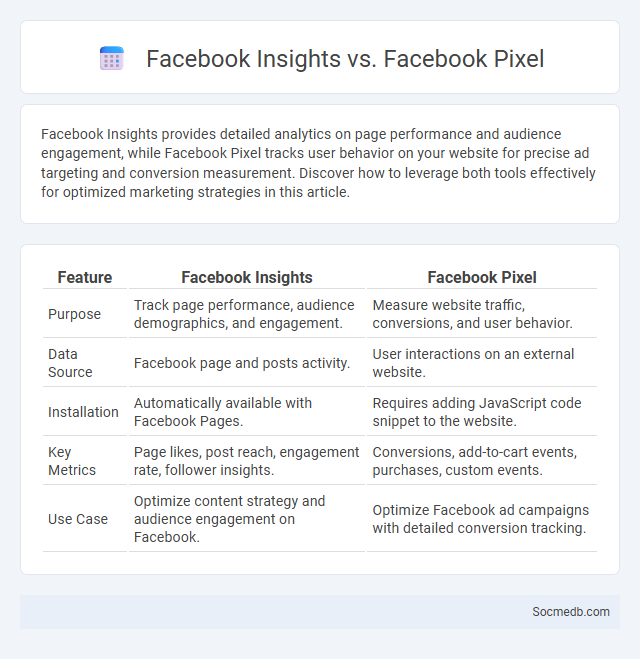 Facebook Insights vs. Facebook Pixel

Facebook Insights provides detailed analytics on page performance and audience engagement, while Facebook Pixel tracks user behavior on your website for precise ad targeting and conversion measurement. Discover how to leverage both tools effectively for optimized marketing strategies in this article.

| Feature | Facebook Insights | Facebook Pixel |
|---|---|---|
| Purpose | Track page performance, audience demographics, and engagement. | Measure website traffic, conversions, and user behavior. |
| Data Source | Facebook page and posts activity. | User interactions on an external website. |
| Installation | Automatically available with Facebook Pages. | Requires adding JavaScript code snippet to the website. |
| Key Metrics | Page likes, post reach, engagement rate, follower insights. | Conversions, add-to-cart events, purchases, custom events. |
| Use Case | Optimize content strategy and audience engagement on Facebook. | Optimize Facebook ad campaigns with detailed conversion tracking. |

Socmedb.com