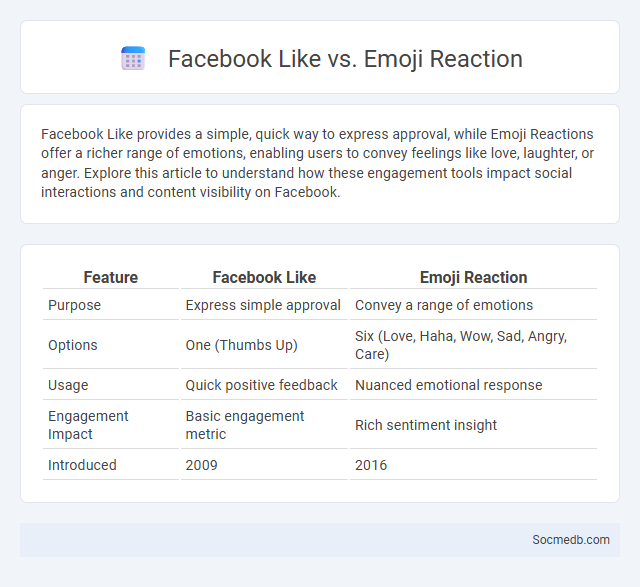 Facebook Like vs. Emoji Reaction

Facebook Like provides a simple, quick way to express approval, while Emoji Reactions offer a richer range of emotions, enabling users to convey feelings like love, laughter, or anger. Explore this article to understand how these engagement tools impact social interactions and content visibility on Facebook.

| Feature | Facebook Like | Emoji Reaction |
|---|---|---|
| Purpose | Express simple approval | Convey a range of emotions |
| Options | One (Thumbs Up) | Six (Love, Haha, Wow, Sad, Angry, Care) |
| Usage | Quick positive feedback | Nuanced emotional response |
| Engagement Impact | Basic engagement metric | Rich sentiment insight |
| Introduced | 2009 | 2016 |

Socmedb.com