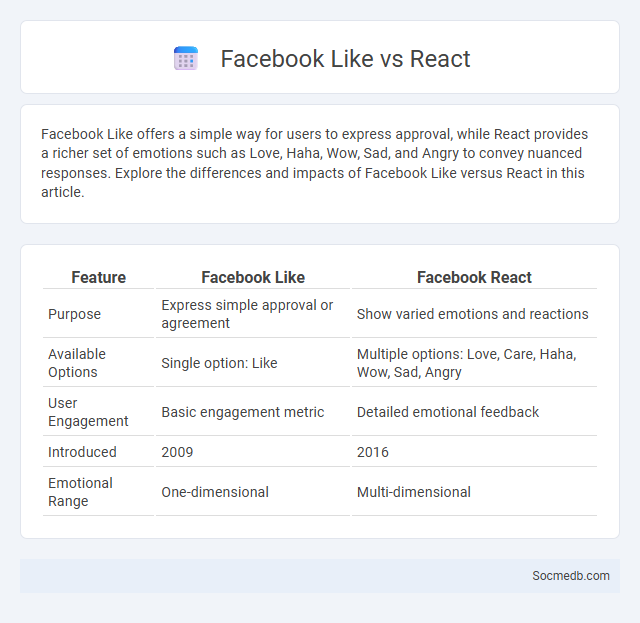 Facebook Like vs React

Facebook Like offers a simple way for users to express approval, while React provides a richer set of emotions such as Love, Haha, Wow, Sad, and Angry to convey nuanced responses. Explore the differences and impacts of Facebook Like versus React in this article.

| Feature | Facebook Like | Facebook React |
|---|---|---|
| Purpose | Express simple approval or agreement | Show varied emotions and reactions |
| Available Options | Single option: Like | Multiple options: Love, Care, Haha, Wow, Sad, Angry |
| User Engagement | Basic engagement metric | Detailed emotional feedback |
| Introduced | 2009 | 2016 |
| Emotional Range | One-dimensional | Multi-dimensional |

Socmedb.com