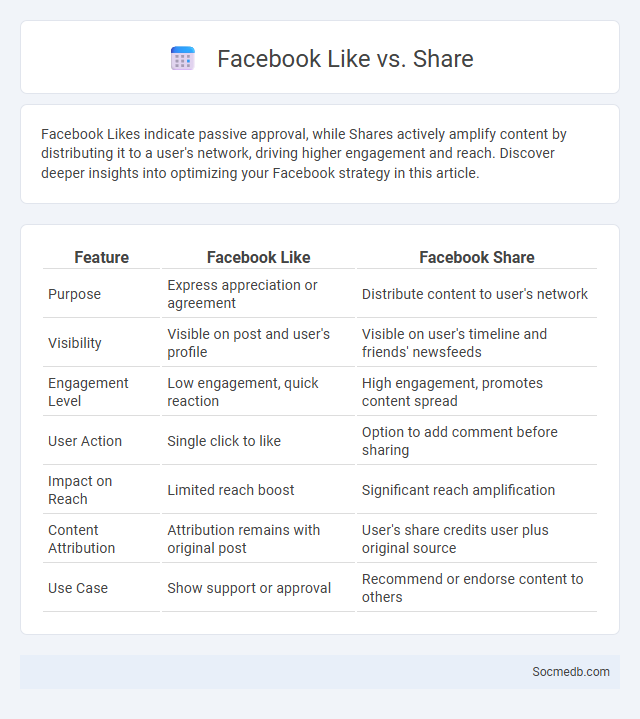 Facebook Like vs. Share

Facebook Likes indicate passive approval, while Shares actively amplify content by distributing it to a user's network, driving higher engagement and reach. Discover deeper insights into optimizing your Facebook strategy in this article.

| Feature | Facebook Like | Facebook Share |
|---|---|---|
| Purpose | Express appreciation or agreement | Distribute content to user's network |
| Visibility | Visible on post and user's profile | Visible on user's timeline and friends' newsfeeds |
| Engagement Level | Low engagement, quick reaction | High engagement, promotes content spread |
| User Action | Single click to like | Option to add comment before sharing |
| Impact on Reach | Limited reach boost | Significant reach amplification |
| Content Attribution | Attribution remains with original post | User's share credits user plus original source |
| Use Case | Show support or approval | Recommend or endorse content to others |

Socmedb.com