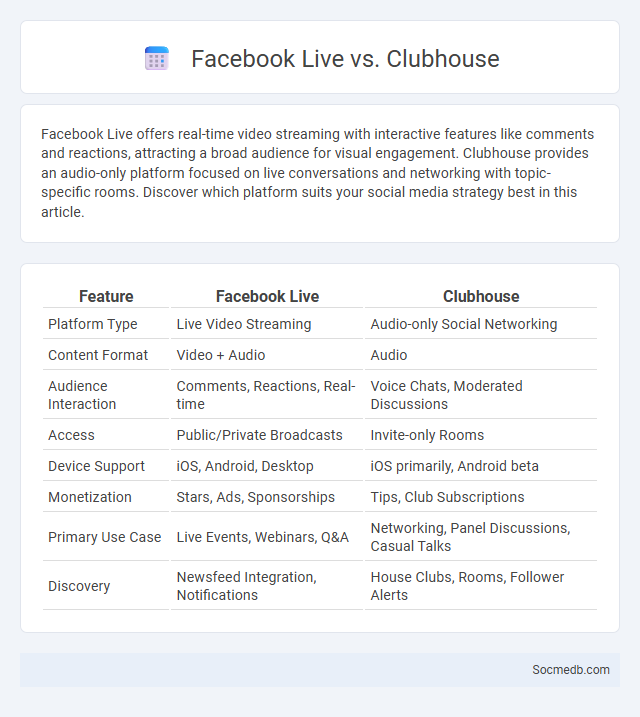 Facebook Live vs. Clubhouse

Facebook Live offers real-time video streaming with interactive features like comments and reactions, attracting a broad audience for visual engagement. Clubhouse provides an audio-only platform focused on live conversations and networking with topic-specific rooms. Discover which platform suits your social media strategy best in this article.

| Feature | Facebook Live | Clubhouse |
|---|---|---|
| Platform Type | Live Video Streaming | Audio-only Social Networking |
| Content Format | Video + Audio | Audio |
| Audience Interaction | Comments, Reactions, Real-time | Voice Chats, Moderated Discussions |
| Access | Public/Private Broadcasts | Invite-only Rooms |
| Device Support | iOS, Android, Desktop | iOS primarily, Android beta |
| Monetization | Stars, Ads, Sponsorships | Tips, Club Subscriptions |
| Primary Use Case | Live Events, Webinars, Q&A | Networking, Panel Discussions, Casual Talks |
| Discovery | Newsfeed Integration, Notifications | House Clubs, Rooms, Follower Alerts |

Socmedb.com